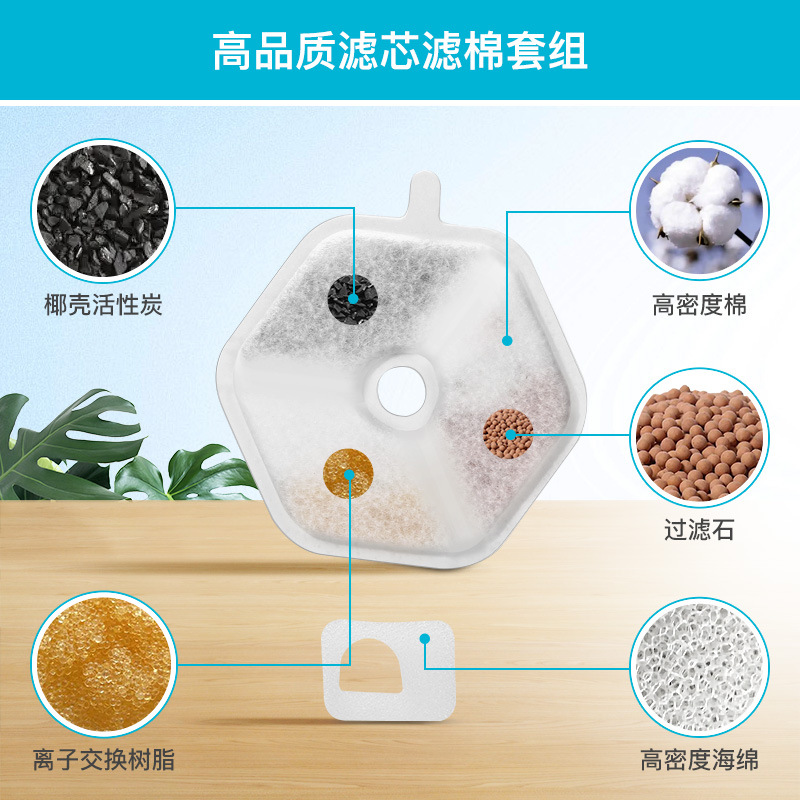 高品质滤芯滤棉套组

椰壳活性炭

高密度棉

过滤石

离子交换树脂

高密度海绵