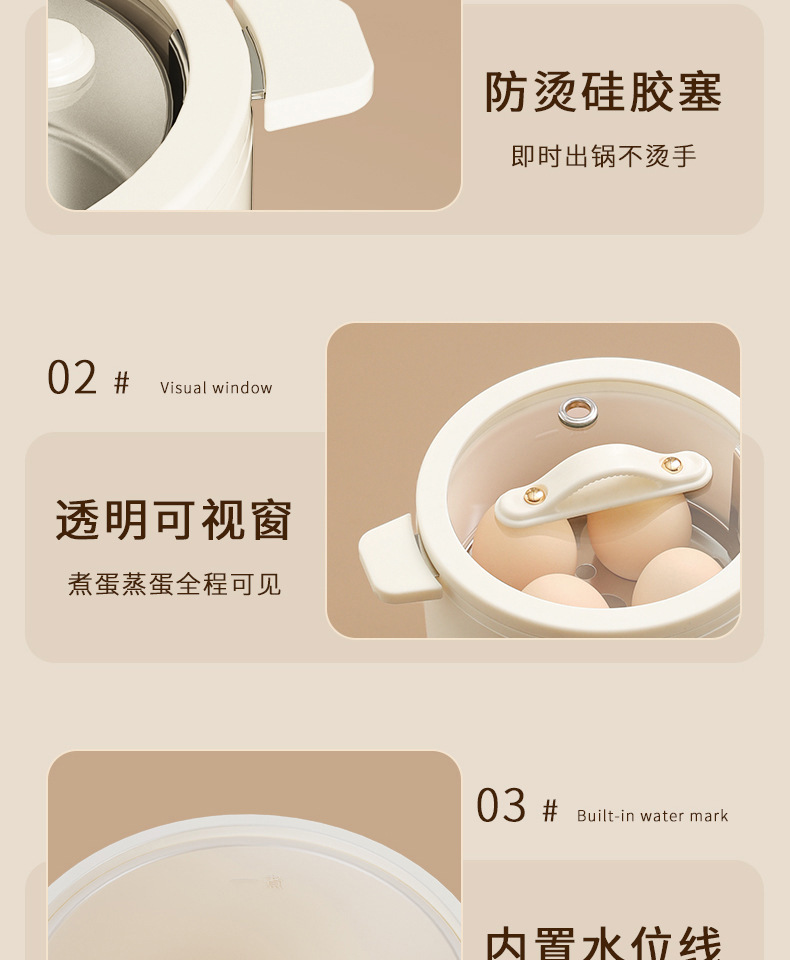 防烫硅胶塞

即时出锅不烫手

02 # Visual window

透明可视窗

煮蛋蒸蛋全程可见

03 # Built-in water mark

内置水位线