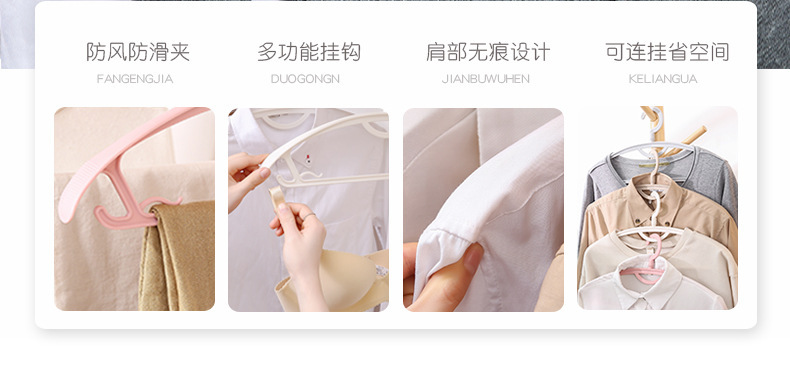 防风防滑夹
FANGENGJIA

多功能挂钩
DUOGONGN

肩部无痕设计
JIANBUWUHEN

可连挂省空间
KELIANGUA