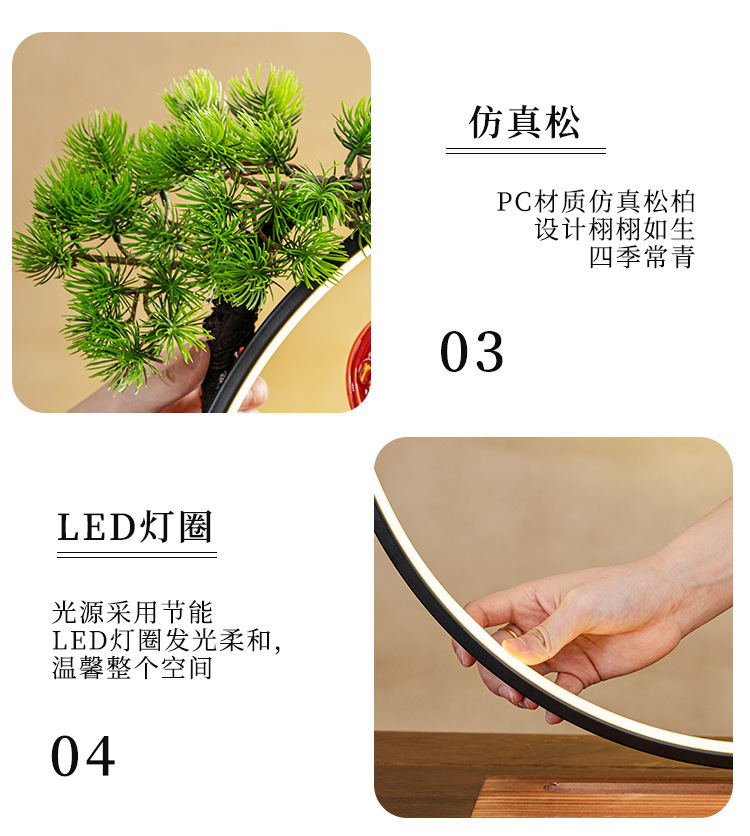 仿真松

PC材质仿真松柏
设计栩栩如生
四季常青

03

LED灯圈

光源采用节能
LED灯圈发光柔和,
温馨整个空间

04