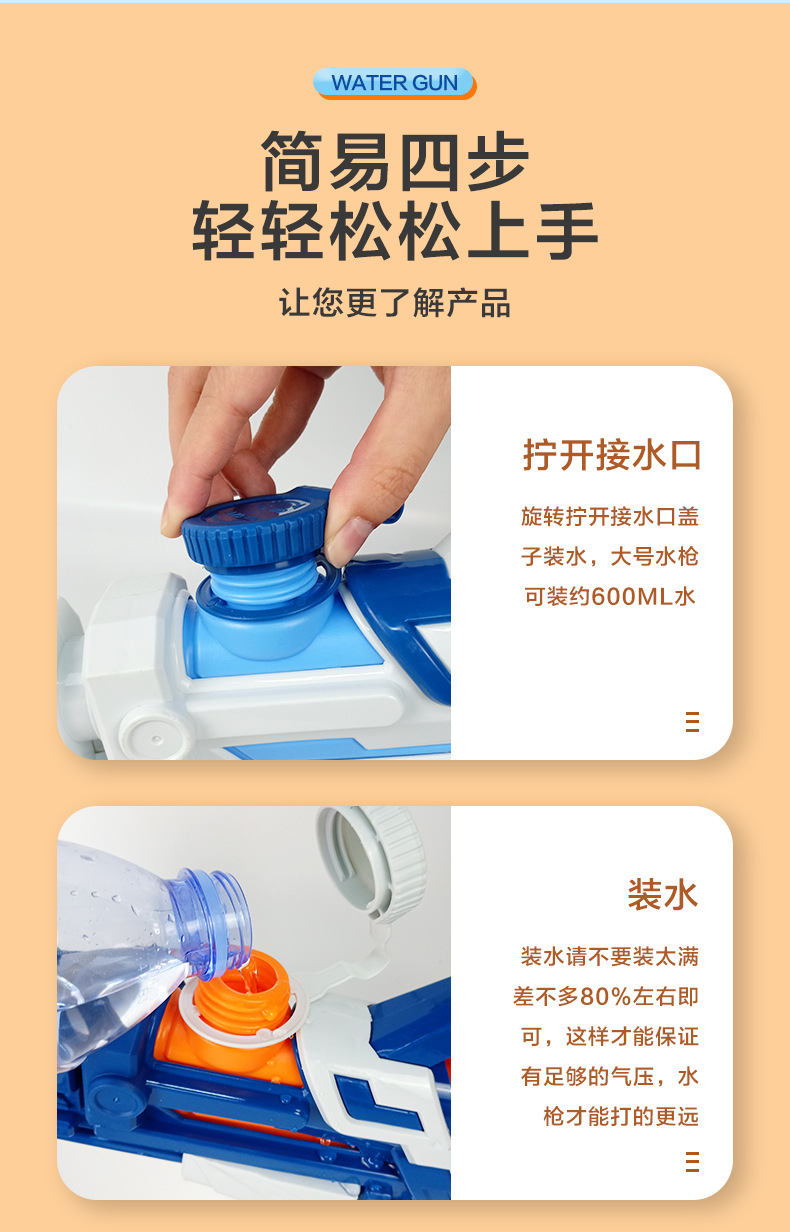 WATER GUN

简易四步
轻轻松松上手

让您更了解产品

拧开接水口

旋转拧开接水口盖子装水，大号水枪可装约600ML水

装水

装水请不要装太满差不多80%左右即可，这样才能保证有足够的气压，水枪才能打的更远