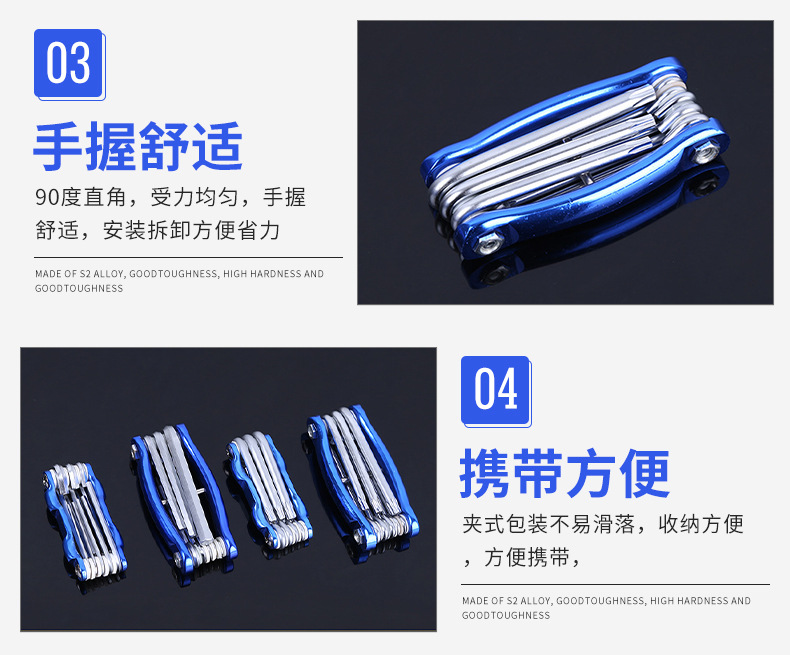 03

手握舒适

90度直角，受力均匀，手握舒适，安装拆卸方便省力

MADE OF S2 ALLOY, GOODTOUGHNESS, HIGH HARDNESS AND GOODTOUGHNESS

04

携带方便

夹式包装不易滑落，收纳方便，方便携带，

MADE OF S2 ALLOY, GOODTOUGHNESS, HIGH HARDNESS AND GOODTOUGHNESS