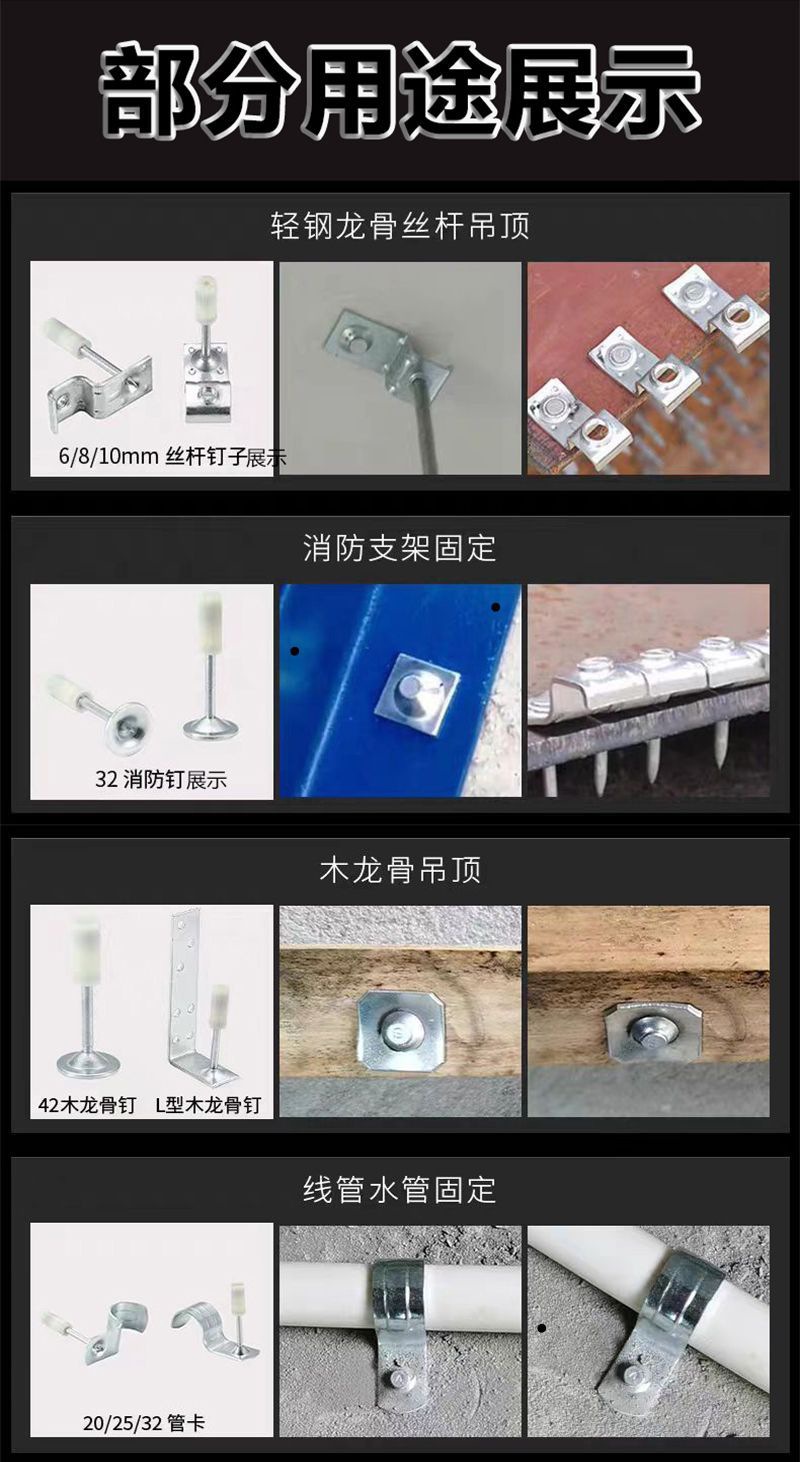 部分用途展示

轻钢龙骨丝杆吊顶

6/8/10mm 丝杆钉子展示

消防支架固定

32 消防钉展示

木龙骨吊顶

42木龙骨钉 L型木龙骨钉

线管水管固定

20/25/32 管卡