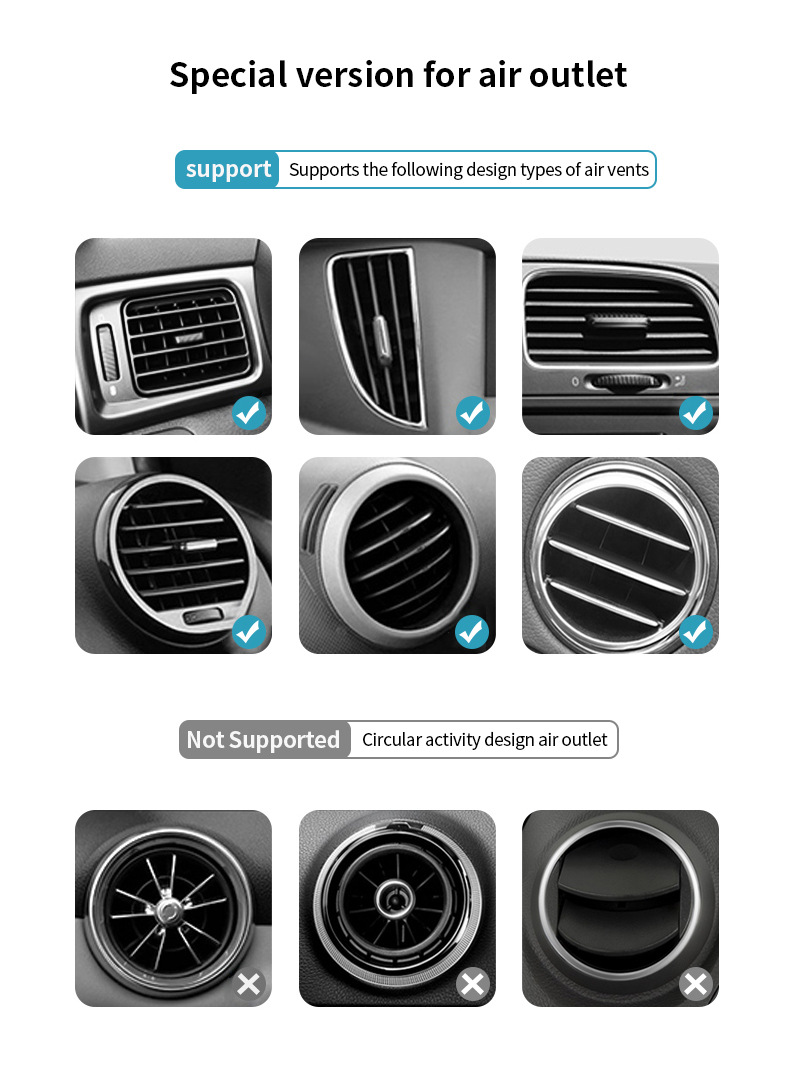 Special version for air outlet

support Supports the following design types of air vents

Not Supported Circular activity design air outlet