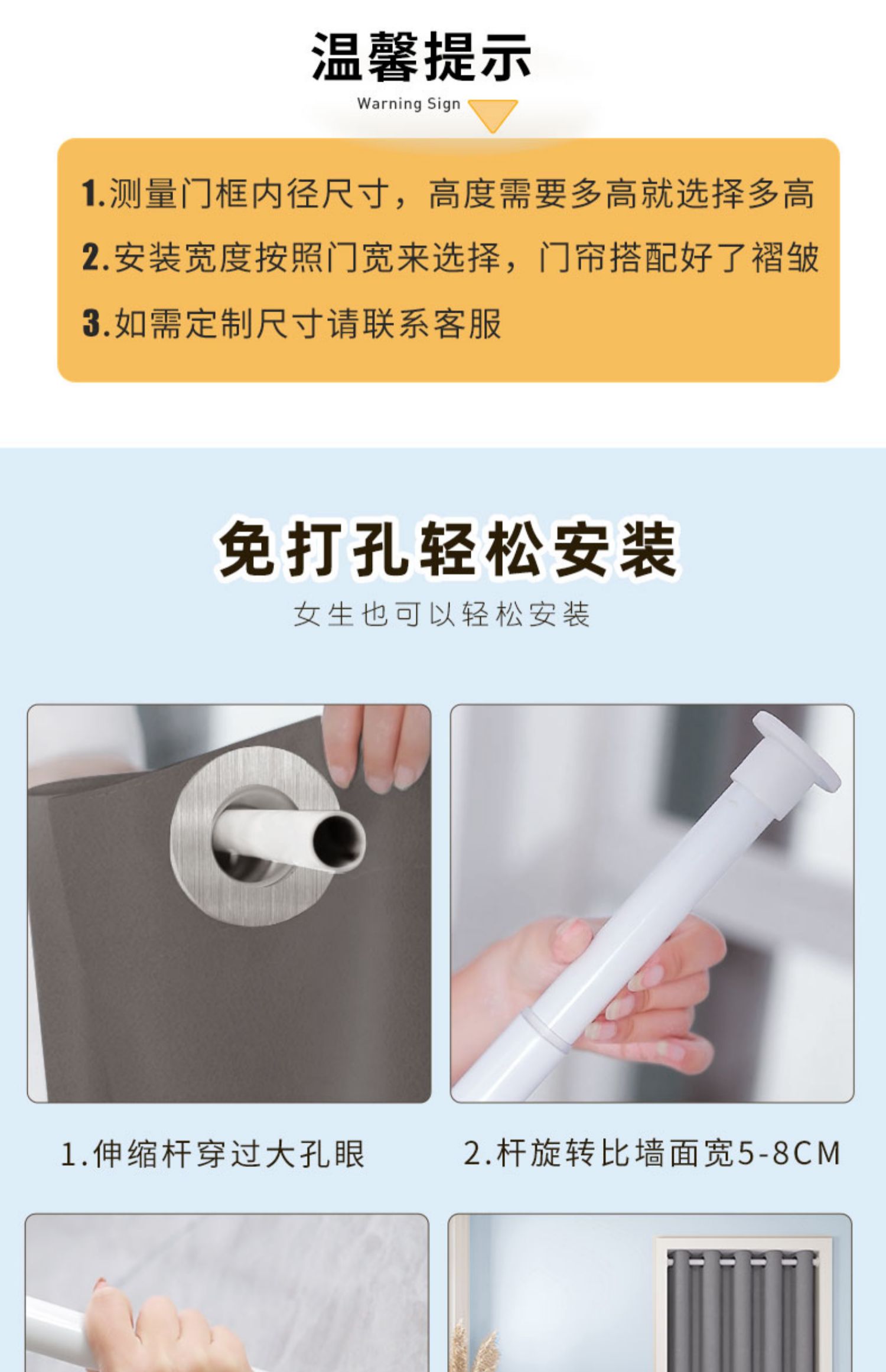 温馨提示

Warning Sign

1.测量门框内径尺寸，高度需要多高就选择多高

2.安装宽度按照门宽来选择，门帘搭配好了褶皱

3.如需定制尺寸请联系客服

免打孔轻松安装

女生也可以轻松安装

1.伸缩杆穿过大孔眼

2.杆旋转比墙面宽5-8CM