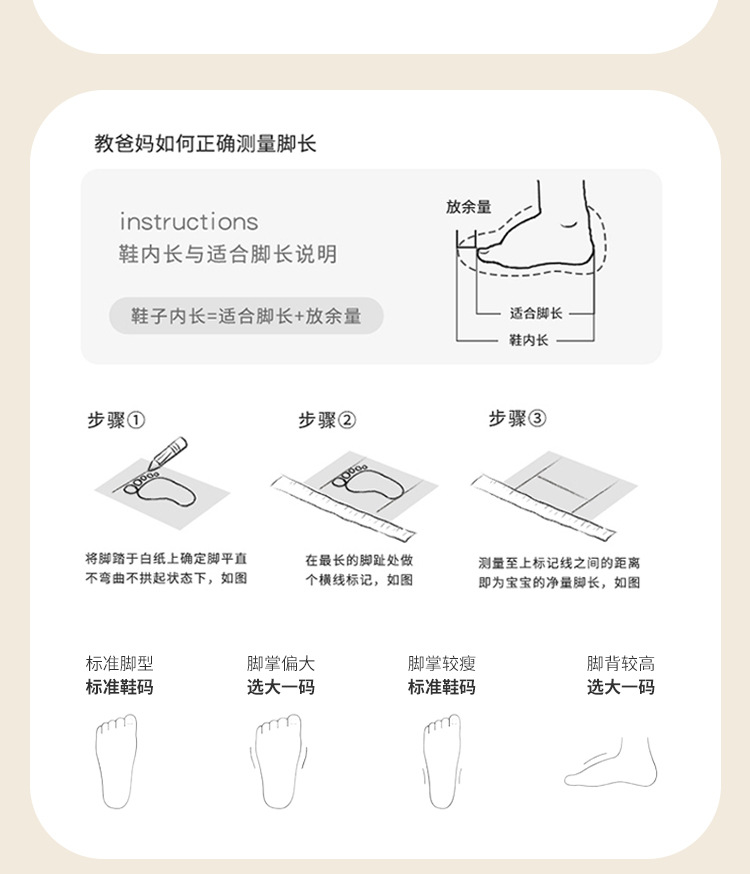 教爸妈如何正确测量脚长

instructions
鞋内长与适合脚长说明

鞋子内长=适合脚长+放余量

放余量

适合脚长

鞋内长

步骤①

将脚踏于白纸上确定脚平直不弯曲不拱起状态下，如图

步骤②

在最长的脚趾处做个横线标记，如图

步骤③

测量至上标记线之间的距离即为宝宝的净量脚长，如图

标准脚型
标准鞋码

脚掌偏大
选大一码

脚掌较瘦
标准鞋码

脚背较高
选大一码