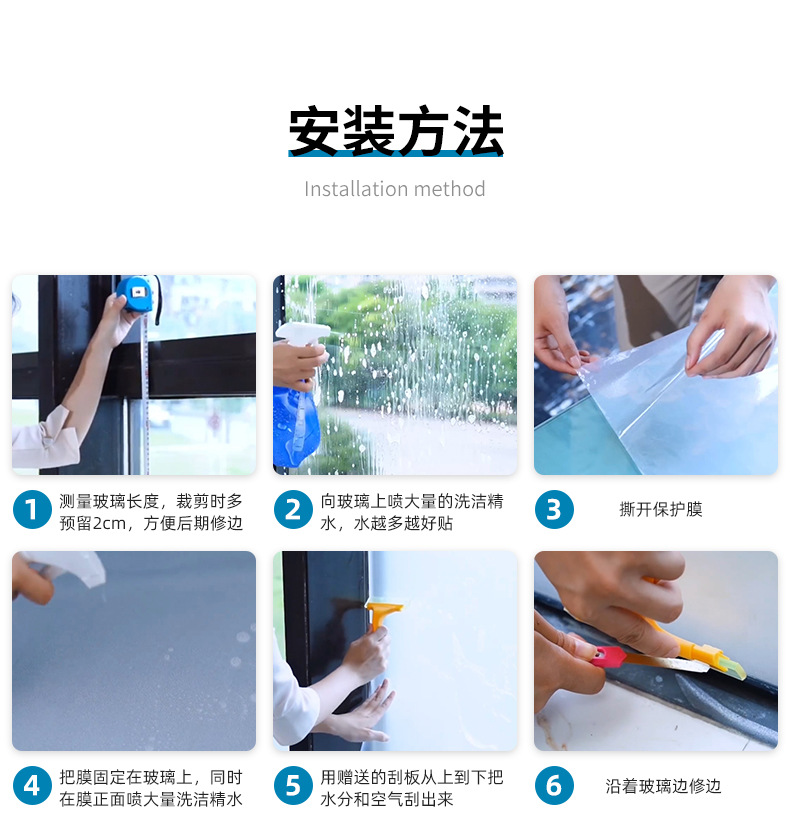 安装方法

Installation method

1 测量玻璃长度，裁剪时多预留2cm，方便后期修边

2 向玻璃上喷大量的洗洁精水，水越多越好贴

3 撕开保护膜

4 把膜固定在玻璃上，同时在膜正面喷大量洗洁精水

5 用赠送的刮板从上到下把水分和空气刮出来

6 沿着玻璃边修边