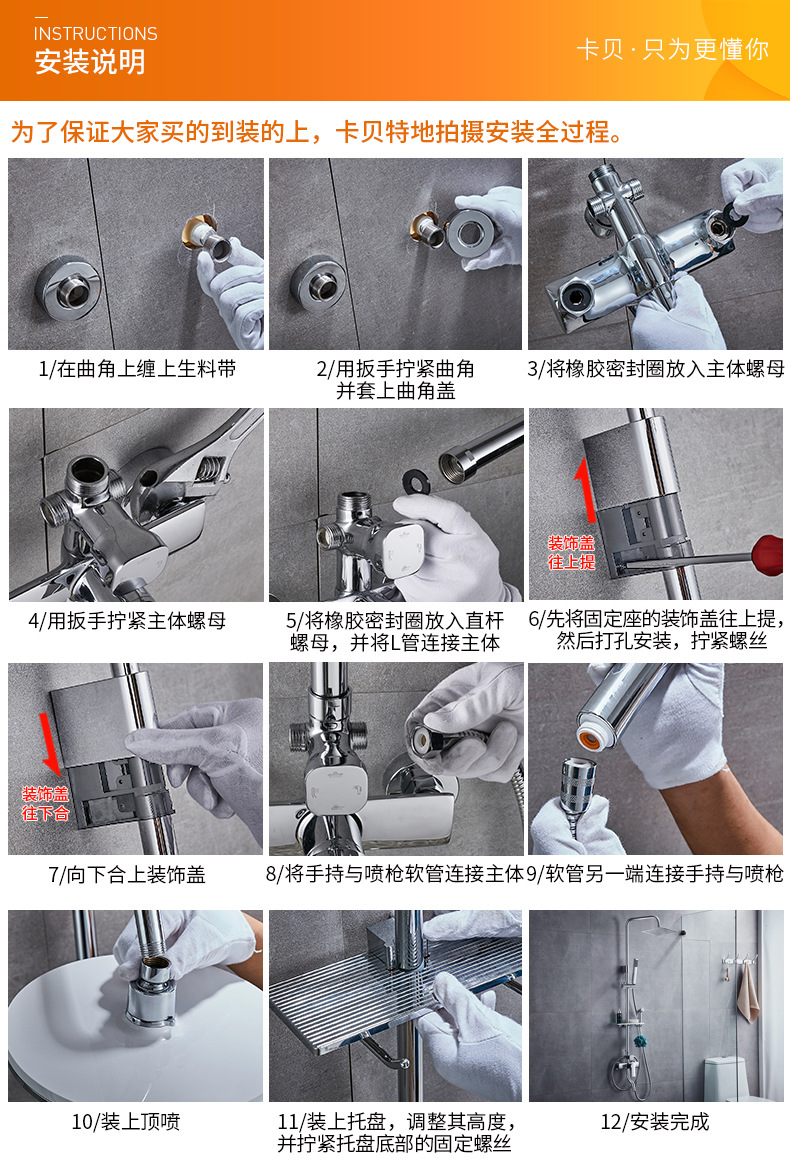 INSTRUCTIONS
安装说明

卡贝 · 只为更懂你

为了保证大家买的到装的上，卡贝特地拍摄安装全过程。

1/在曲角上缠上生料带

2/用扳手拧紧曲角并套上曲角盖

3/将橡胶密封圈放入主体螺母

4/用扳手拧紧主体螺母

5/将橡胶密封圈放入直杆螺母，并将L管连接主体

装饰盖往上提

6/先将固定座的装饰盖往上提，然后打孔安装，拧紧螺丝

装饰盖往下合

7/向下合上装饰盖

8/将手持与喷枪软管连接主体

9/软管另一端连接手持与喷枪

10/装上顶喷

11/装上托盘，调整其高度，并拧紧托盘底部的固定螺丝

12/安装完成