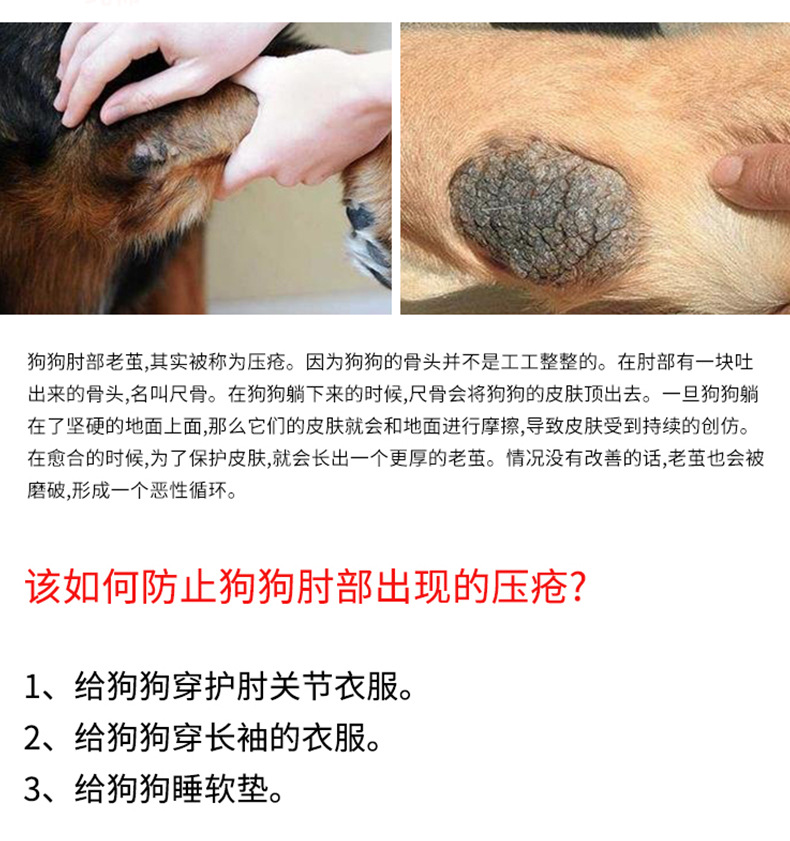 狗狗肘部老茧,其实被称为压疮。因为狗狗的骨头并不是工工整整的。在肘部有一块吐出来的骨头,名叫尺骨。在狗狗躺下来的时候,尺骨会将狗狗的皮肤顶出去。一旦狗狗躺在了坚硬的地面上面,那么它们的皮肤就会和地面进行摩擦,导致皮肤受到持续的创伤。在愈合的时候,为了保护皮肤,就会长出一个更厚的老茧。情况没有改善的话,老茧也会被磨破,形成一个恶性循环。

该如何防止狗狗肘部出现的压疮?

1、给狗狗穿护肘关节衣服。
2、给狗狗穿长袖的衣服。
3、给狗狗睡软垫。