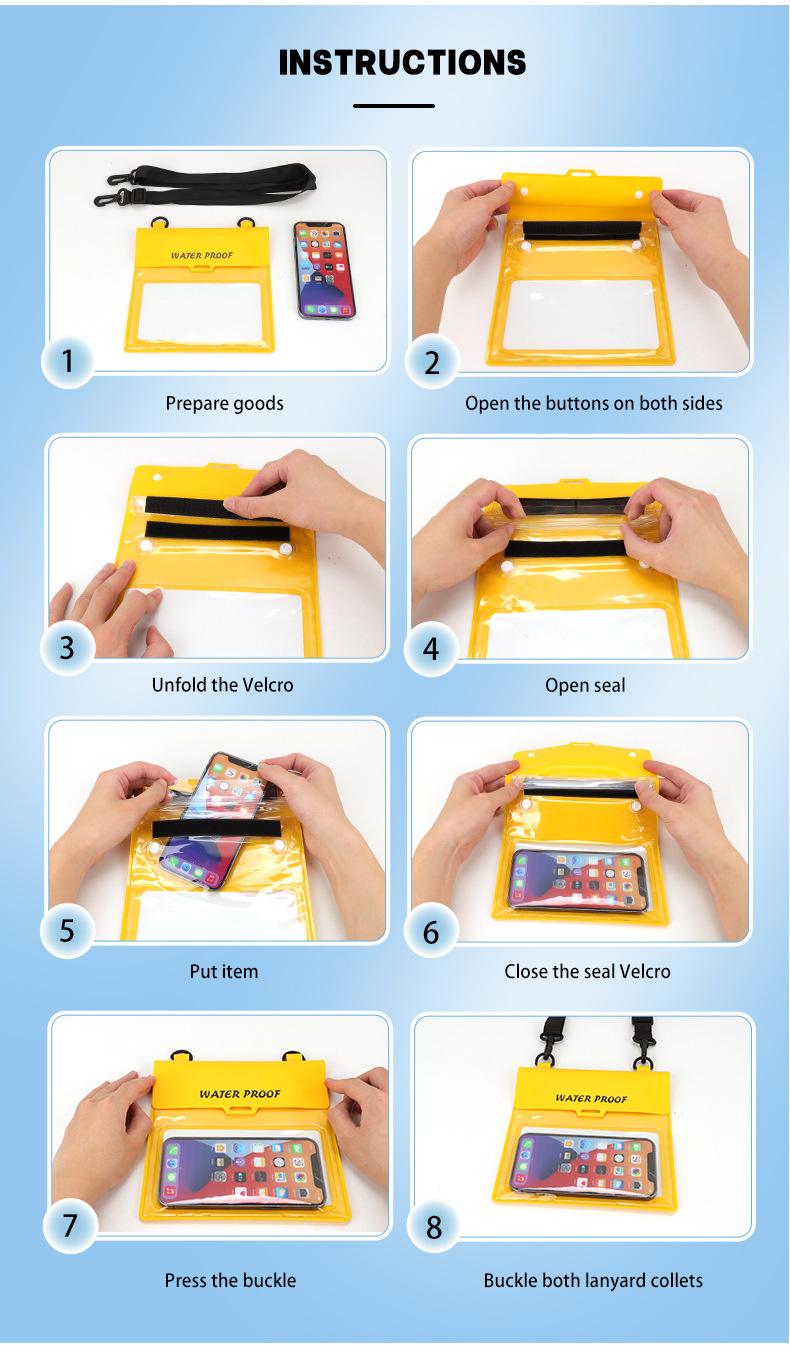 INSTRUCTIONS

WATER PROOF

1

Prepare goods

2

Open the buttons on both sides

3

Unfold the Velcro

4

Open seal

5

Put item

6

Close the seal Velcro

WATER PROOF

7

Press the buckle

WATER PROOF

8

Buckle both lanyard collets