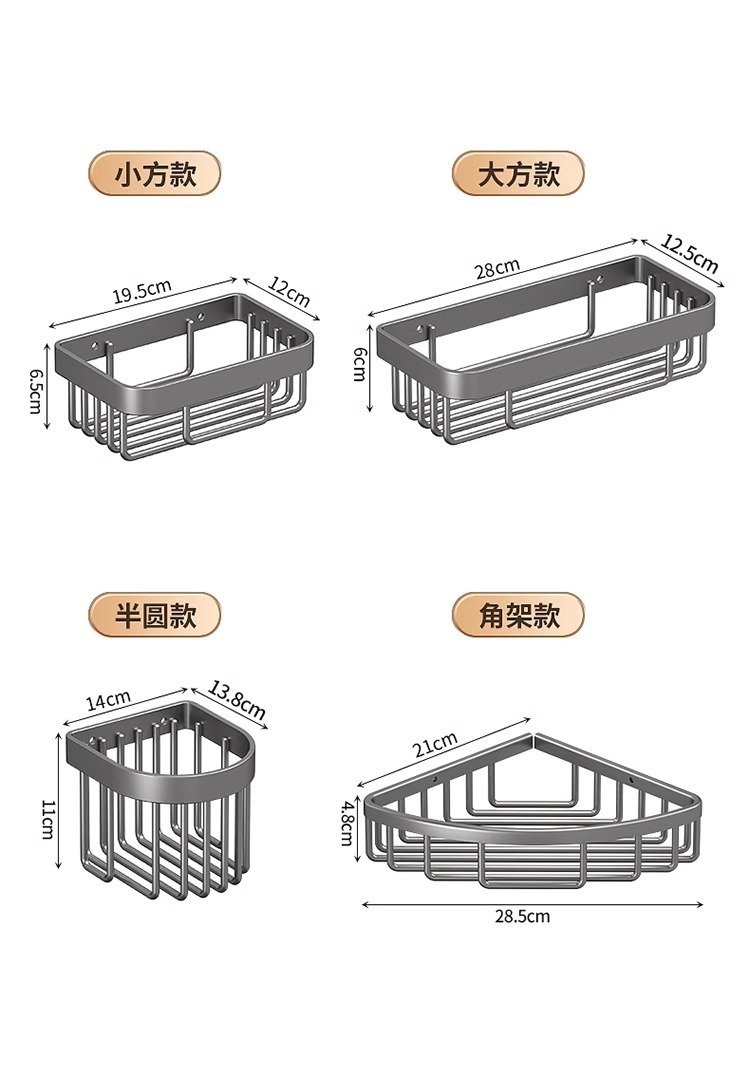 小方款

19.5cm

12cm

6.5cm

大方款

28cm

12.5cm

6cm

半圆款

14cm

13.8cm

11cm

角架款

21cm

4.8cm

28.5cm