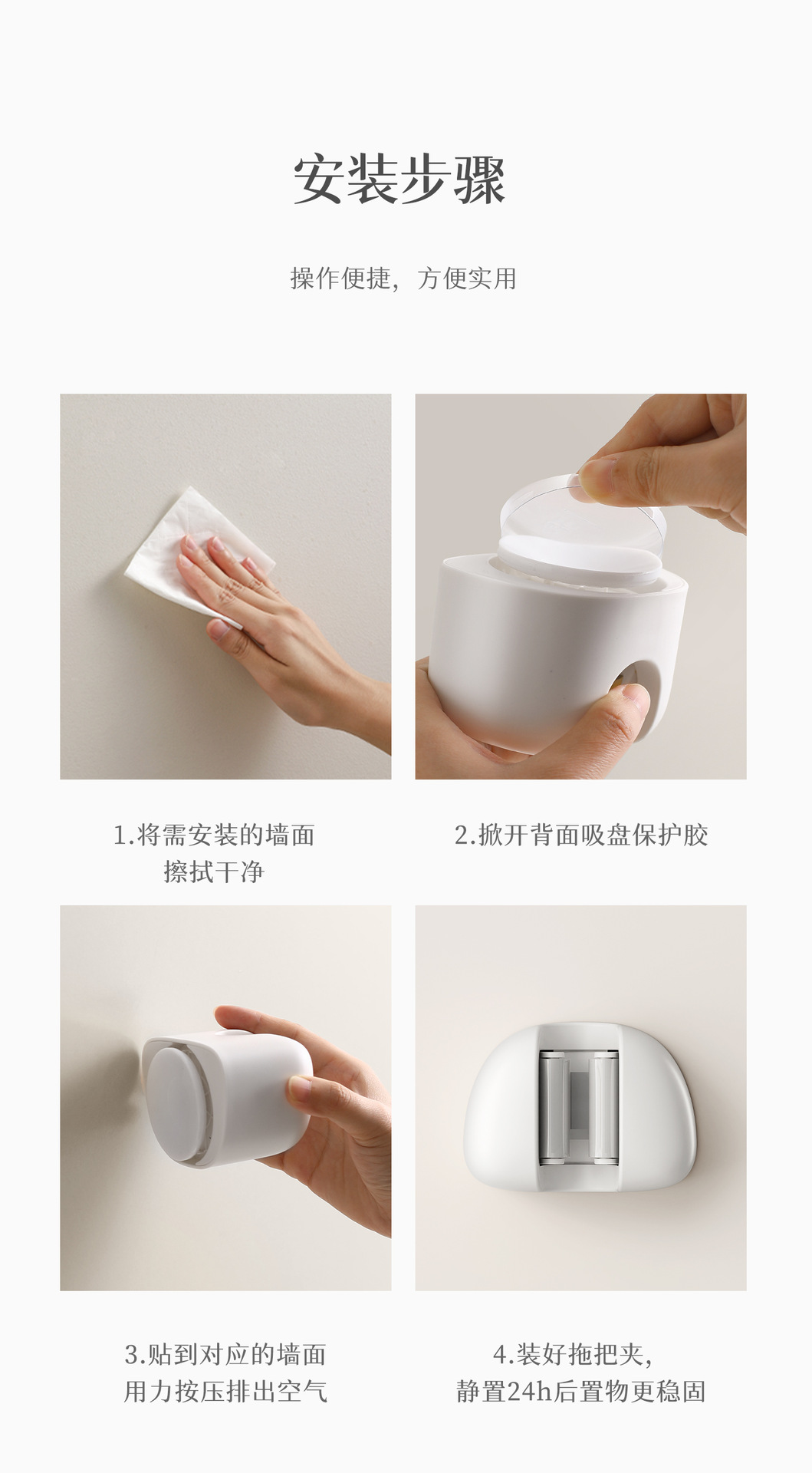 安装步骤

操作便捷，方便实用

1.将需安装的墙面擦拭干净

2.掀开背面吸盘保护胶

3.贴到对应的墙面用力按压排出空气

4.装好拖把夹，静置24h后置物更稳固