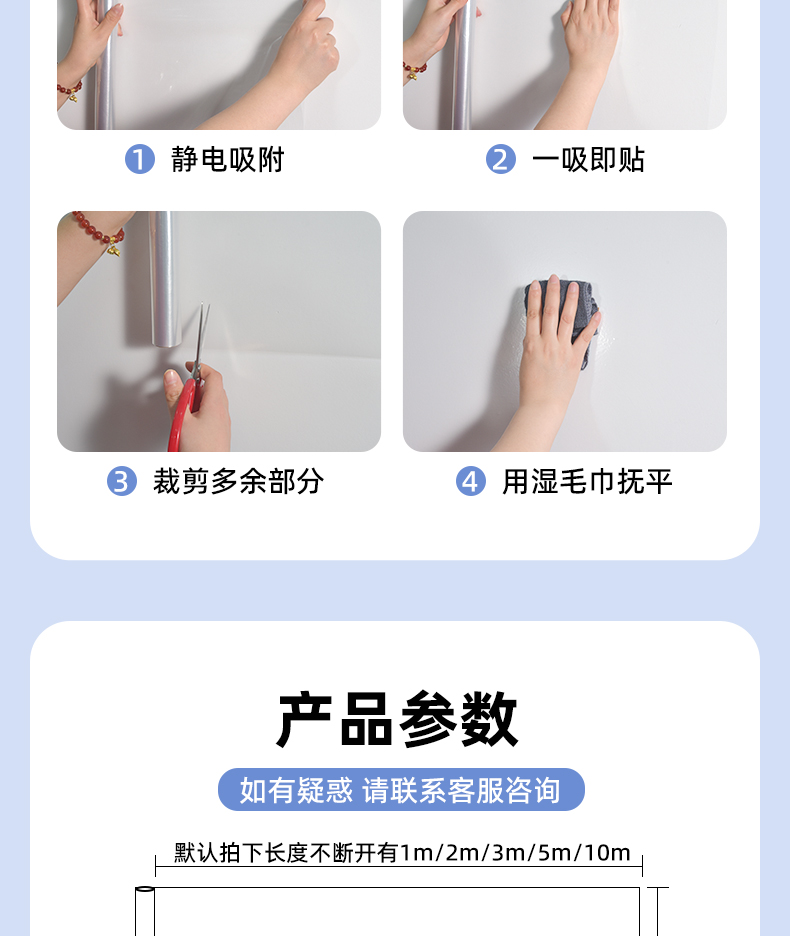 1 静电吸附

2 一吸即贴

3 裁剪多余部分

4 用湿毛巾抚平

产品参数

如有疑惑 请联系客服咨询

默认拍下长度不断开有1m/2m/3m/5m/10m