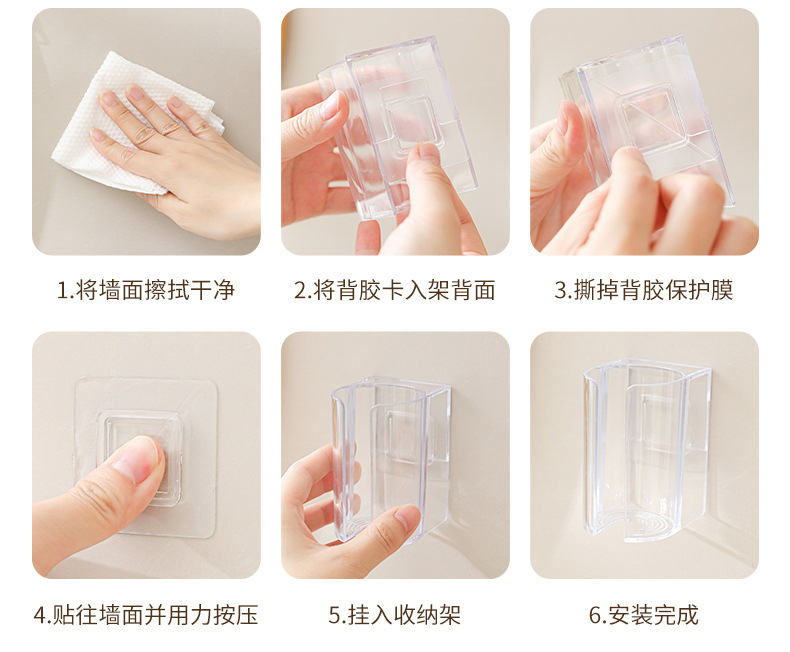 1.将墙面擦拭干净

2.将背胶卡入架背面

3.撕掉背胶保护膜

4.贴往墙面并用力按压

5.挂入收纳架

6.安装完成