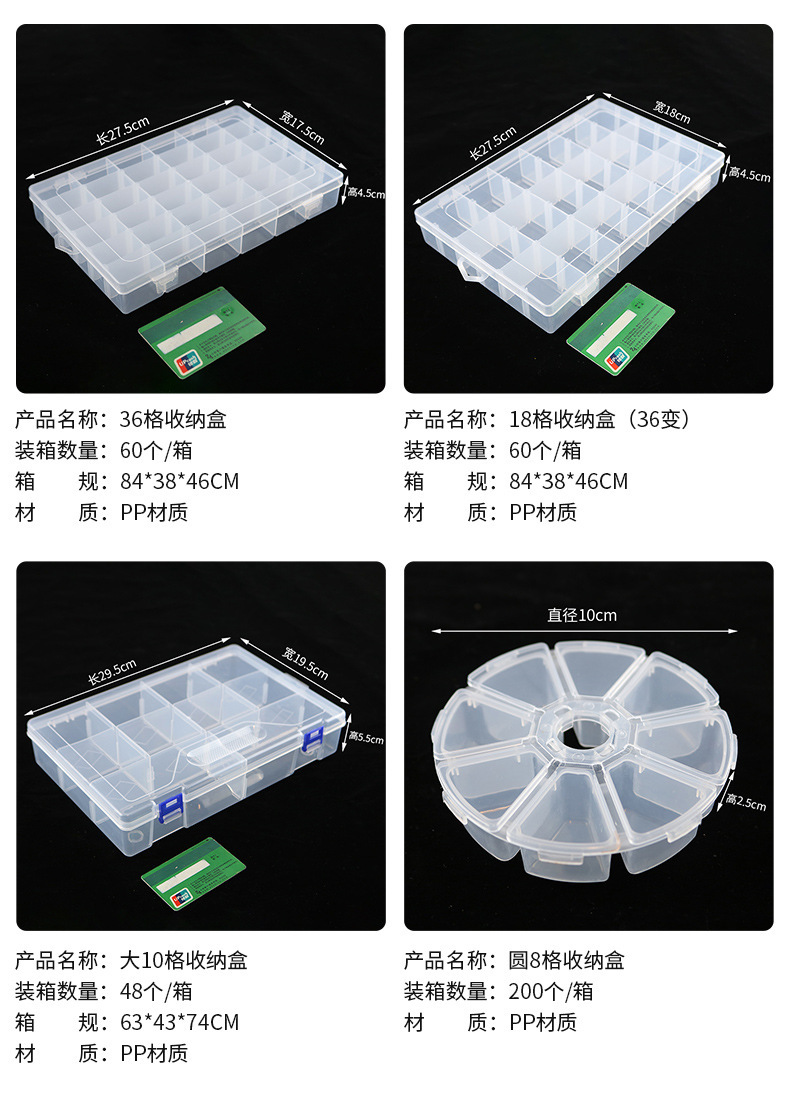 长27.5cm
宽17.5cm
高4.5cm

产品名称：36格收纳盒
装箱数量：60个/箱
箱　　规：84*38*46CM
材　　质：PP材质

长27.5cm
宽18cm
高4.5cm

产品名称：18格收纳盒（36变）
装箱数量：60个/箱
箱　　规：84*38*46CM
材　　质：PP材质

长29.5cm
宽19.5cm
高5.5cm

产品名称：大10格收纳盒
装箱数量：48个/箱
箱　　规：63*43*74CM
材　　质：PP材质

直径10cm
高2.5cm

产品名称：圆8格收纳盒
装箱数量：200个/箱
材　　质：PP材质