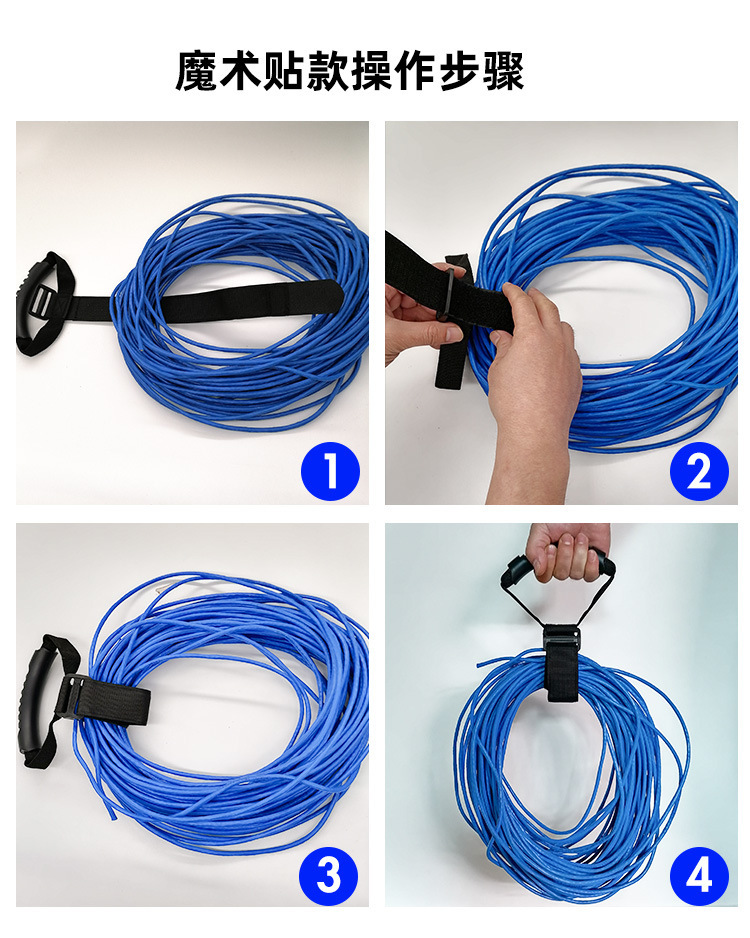 魔术贴款操作步骤

1

2

3

4