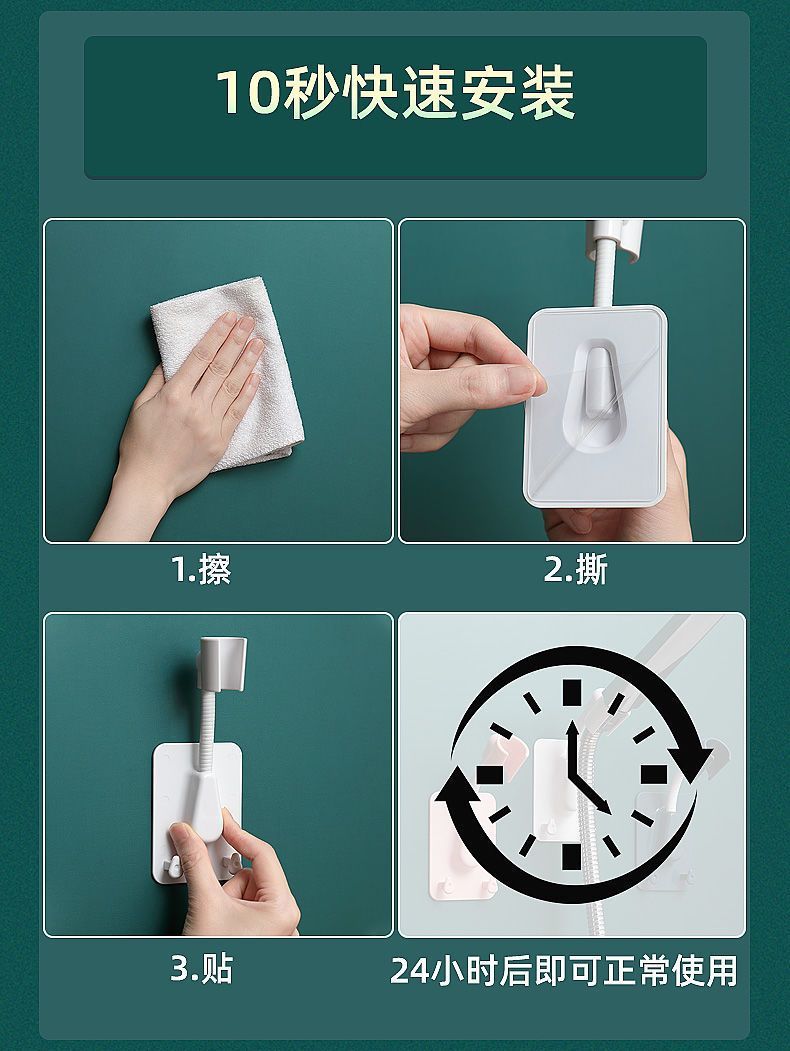 10秒快速安装

1.擦

2.撕

3.贴

24小时后即可正常使用