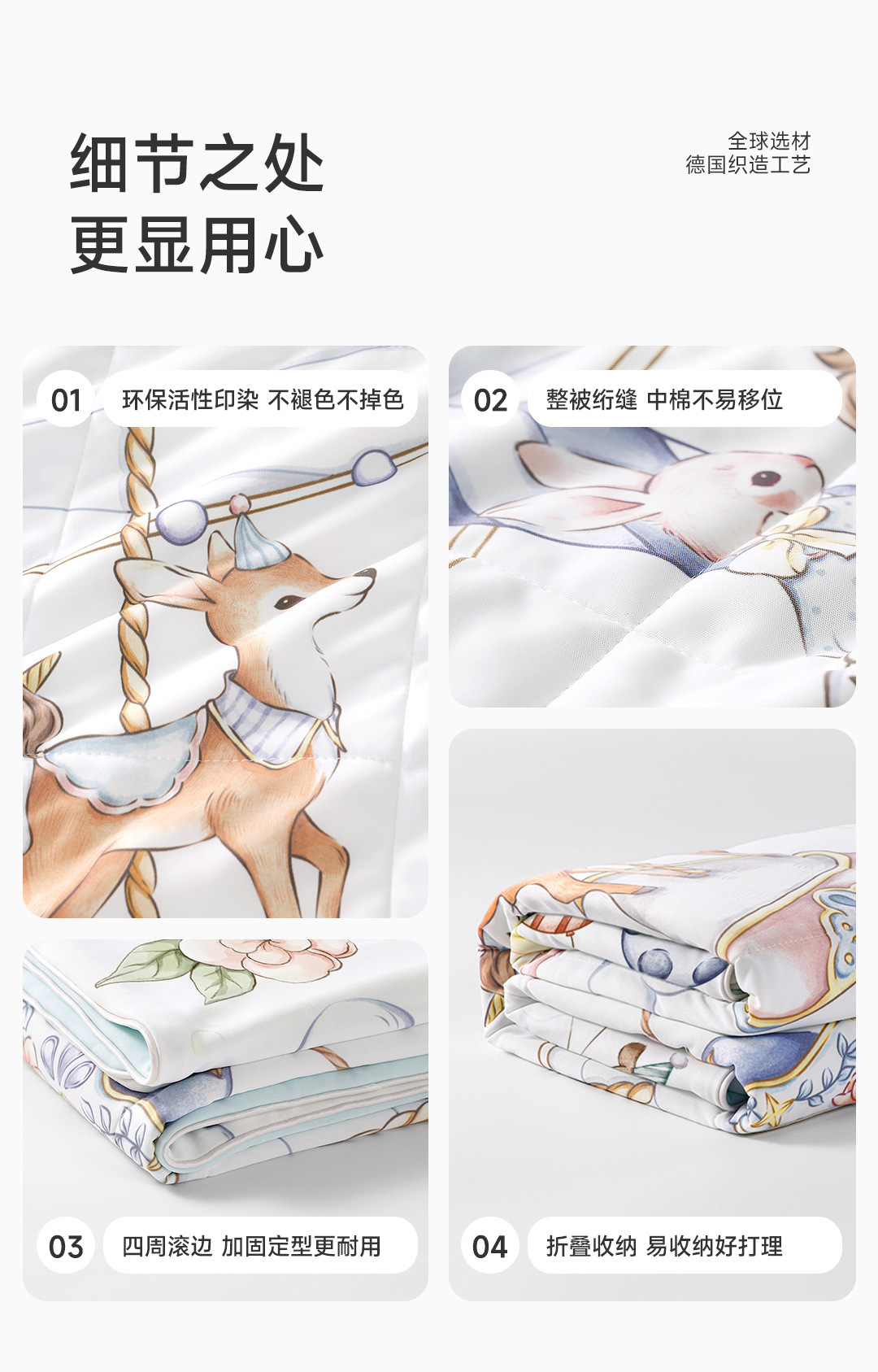 细节之处
更显用心

全球选材
德国织造工艺

01 环保活性印染 不褪色不掉色

02 整被绗缝 中棉不易移位

03 四周滚边 加固定型更耐用

04 折叠收纳 易收纳好打理