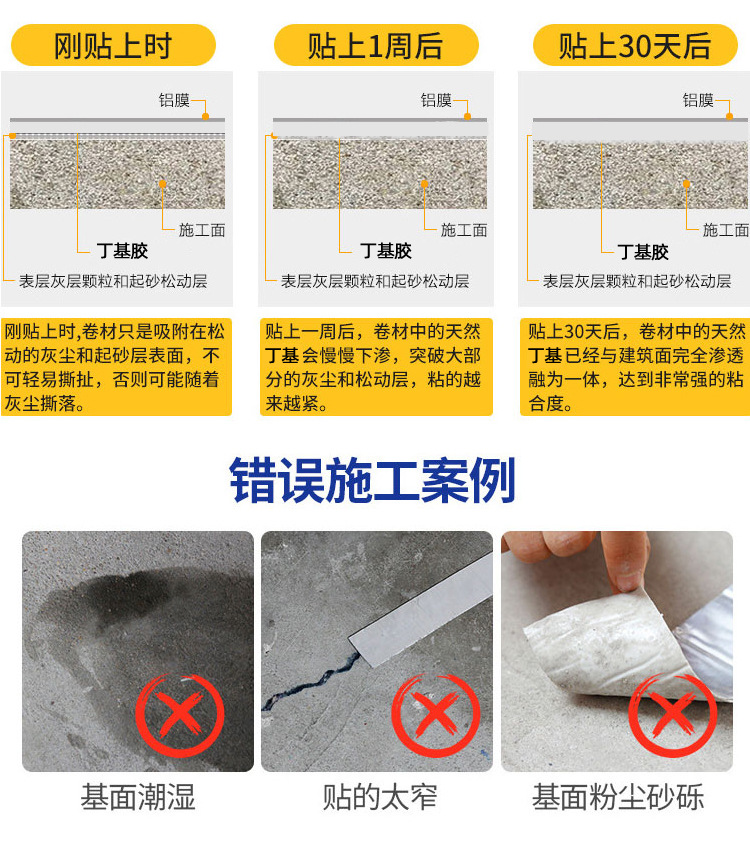 刚贴上时

铝膜

施工面

丁基胶

表层灰层颗粒和起砂松动层

刚贴上时,卷材只是吸附在松动的灰尘和起砂层表面，不可轻易撕扯，否则可能随着灰尘撕落。

贴上1周后

铝膜

施工面

丁基胶

表层灰层颗粒和起砂松动层

贴上一周后，卷材中的天然丁基会慢慢下渗，突破大部分的灰尘和松动层，粘的越来越紧。

贴上30天后

铝膜

施工面

丁基胶

表层灰层颗粒和起砂松动层

贴上30天后，卷材中的天然丁基已经与建筑面完全渗透融为一体，达到非常强的粘合度。

错误施工案例

基面潮湿

贴的太窄

基面粉尘砂砾