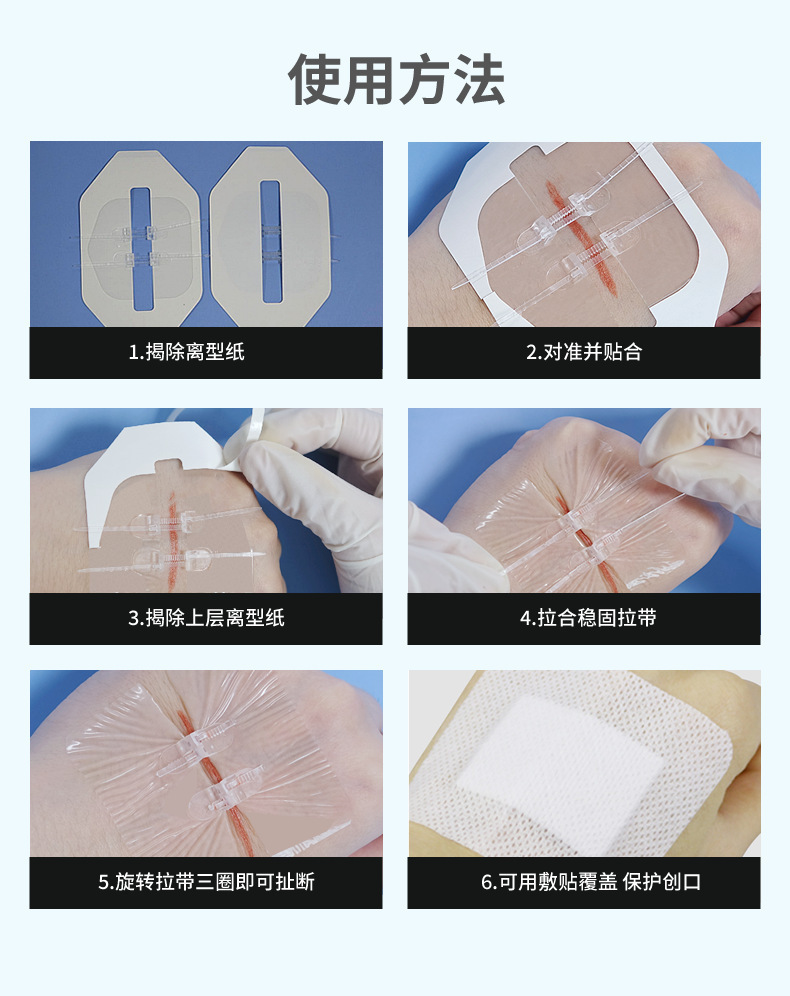 使用方法

1.揭除离型纸

2.对准并贴合

3.揭除上层离型纸

4.拉合稳固拉带

5.旋转拉带三圈即可扯断

6.可用敷贴覆盖 保护创口