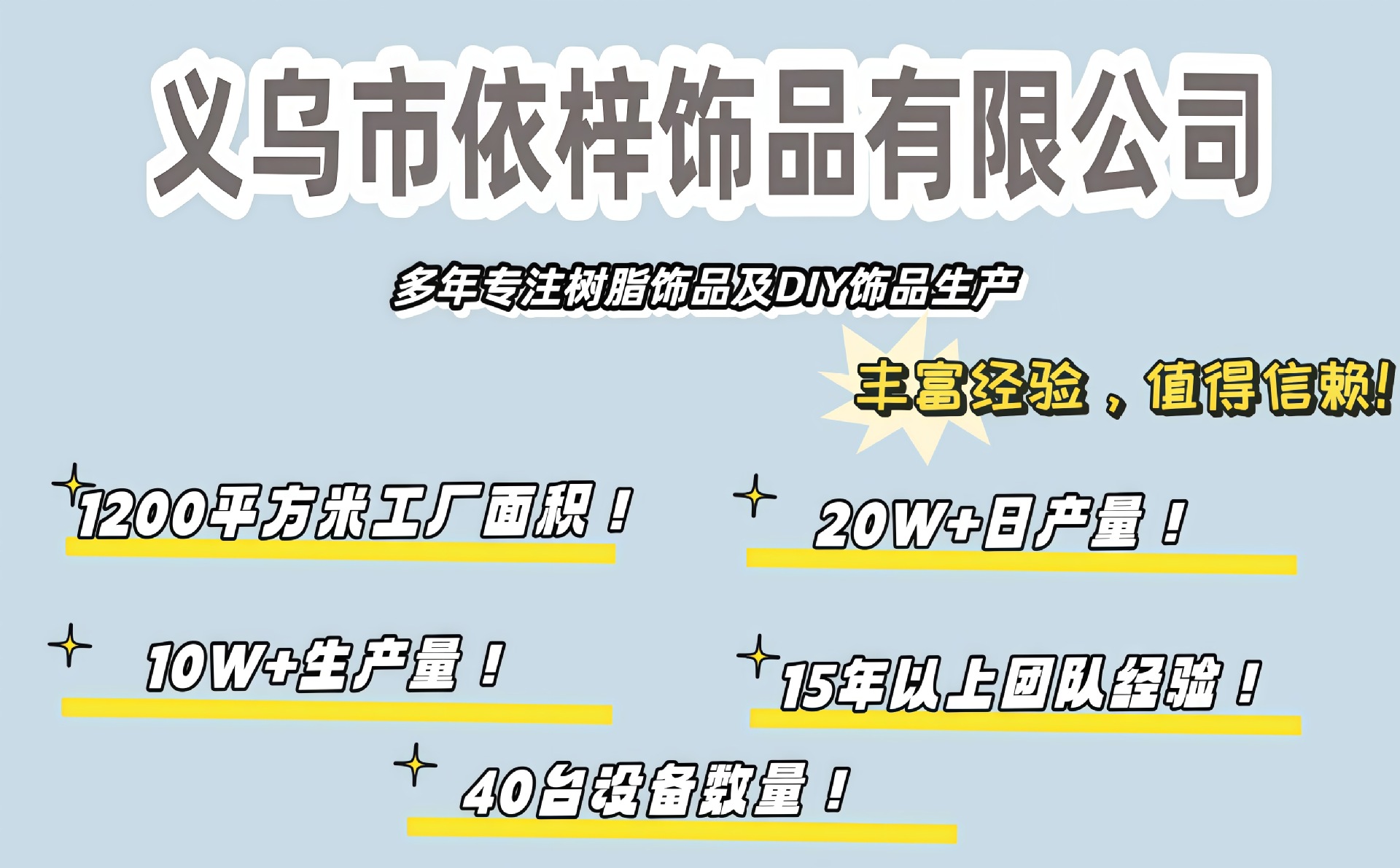 义乌市依梓饰品有限公司

多年专注树脂饰品及DIY饰品生产

丰富经验，值得信赖!

1200平方米工厂面积！

20W+日产量！

10W+生产量！

15年以上团队经验！

40台设备数量！