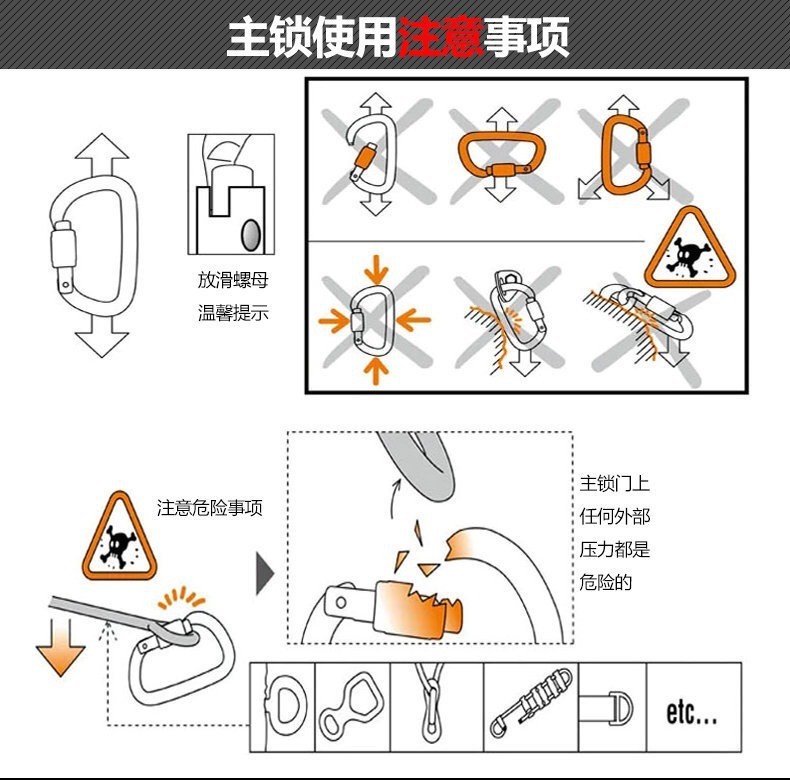 主锁使用注意事项

放滑螺母
温馨提示

注意危险事项

主锁门上
任何外部
压力都是
危险的

etc...