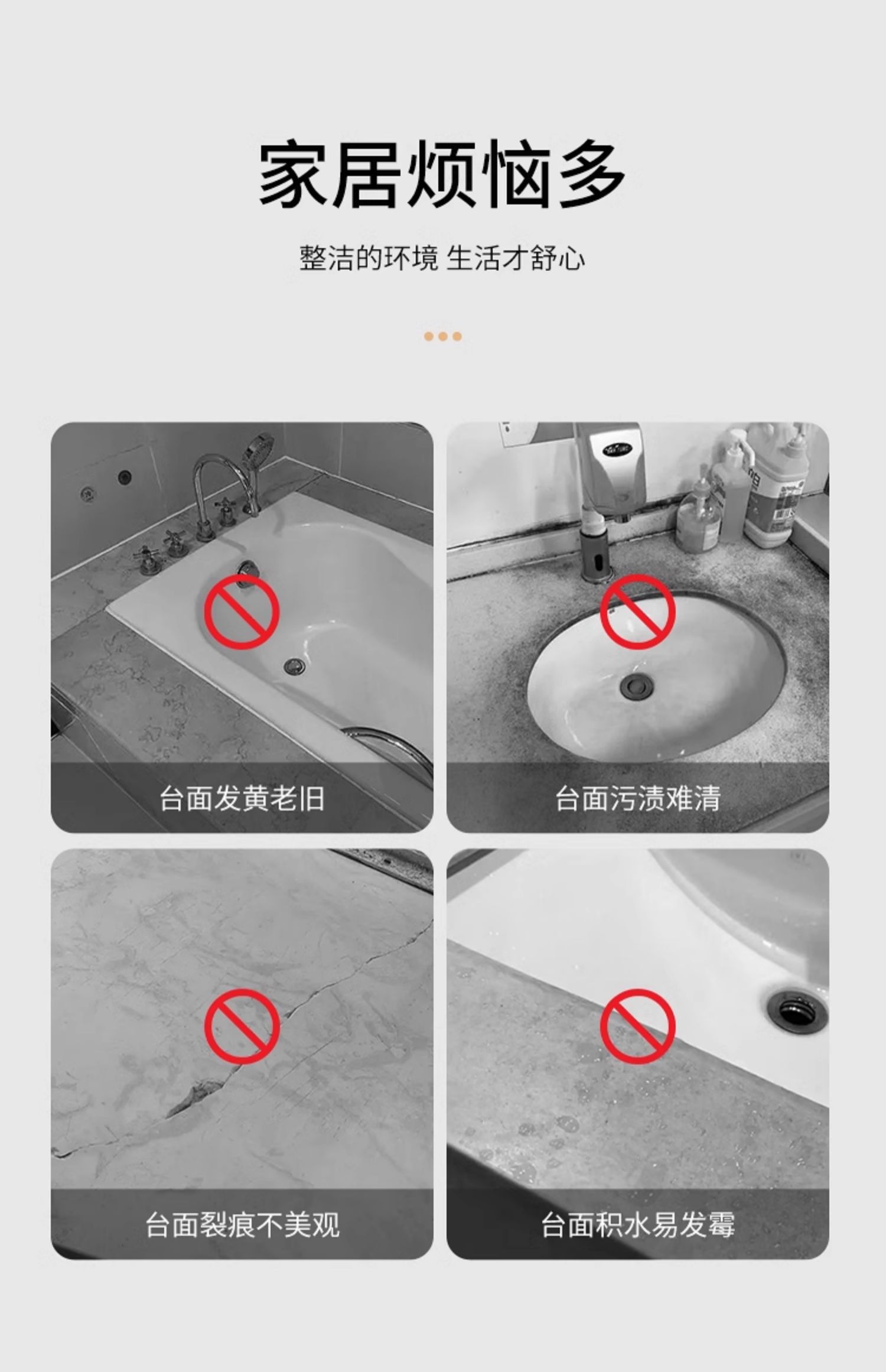 家居烦恼多

整洁的环境 生活才舒心

台面发黄老旧

台面污渍难清

台面裂痕不美观

台面积水易发霉