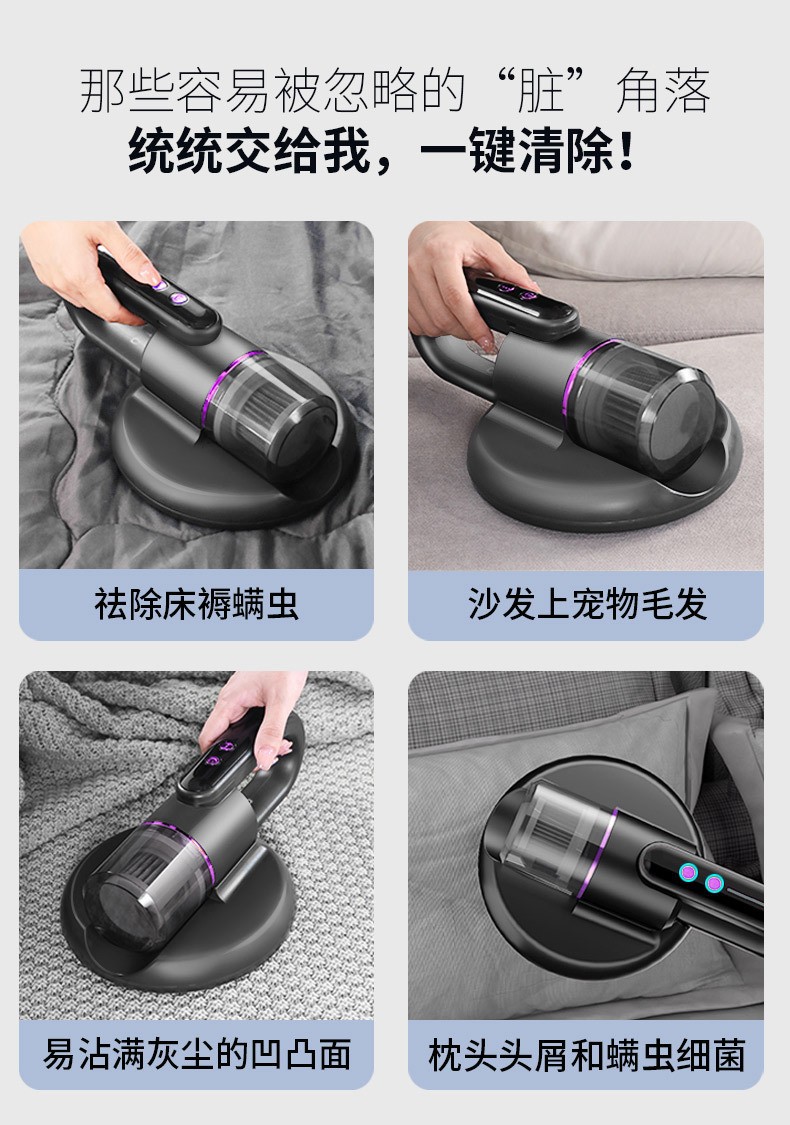 那些容易被忽略的“脏”角落
统统交给我，一键清除！

祛除床褥螨虫

沙发上宠物毛发

易沾满灰尘的凹凸面

枕头头屑和螨虫细菌