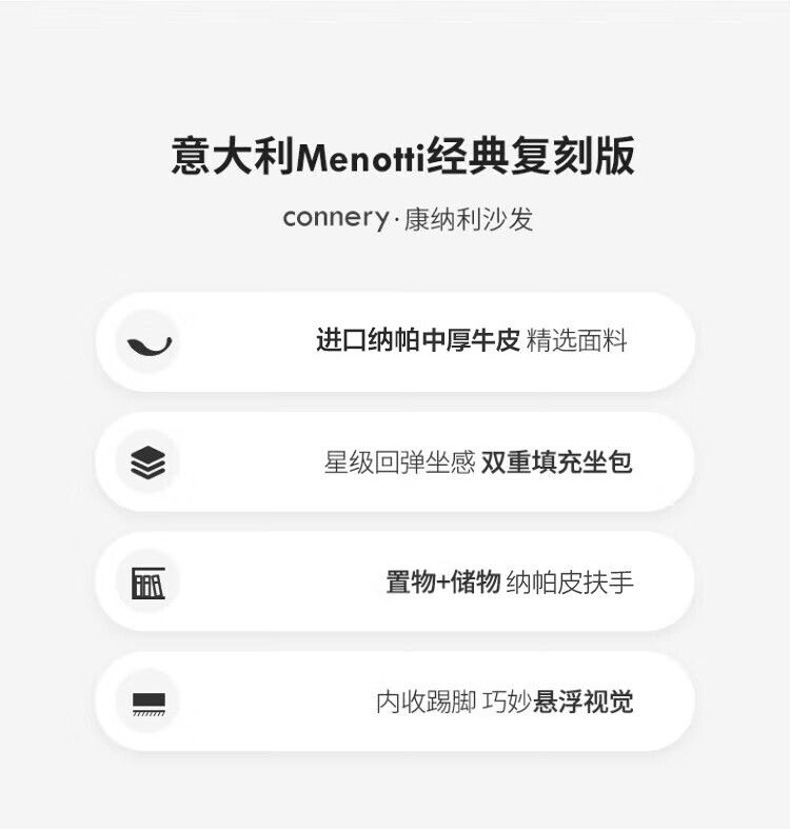 意大利Menotti经典复刻版

connery·康纳利沙发

进口纳帕中厚牛皮 精选面料

星级回弹坐感 双重填充坐包

置物+储物 纳帕皮扶手

内收踢脚 巧妙悬浮视觉