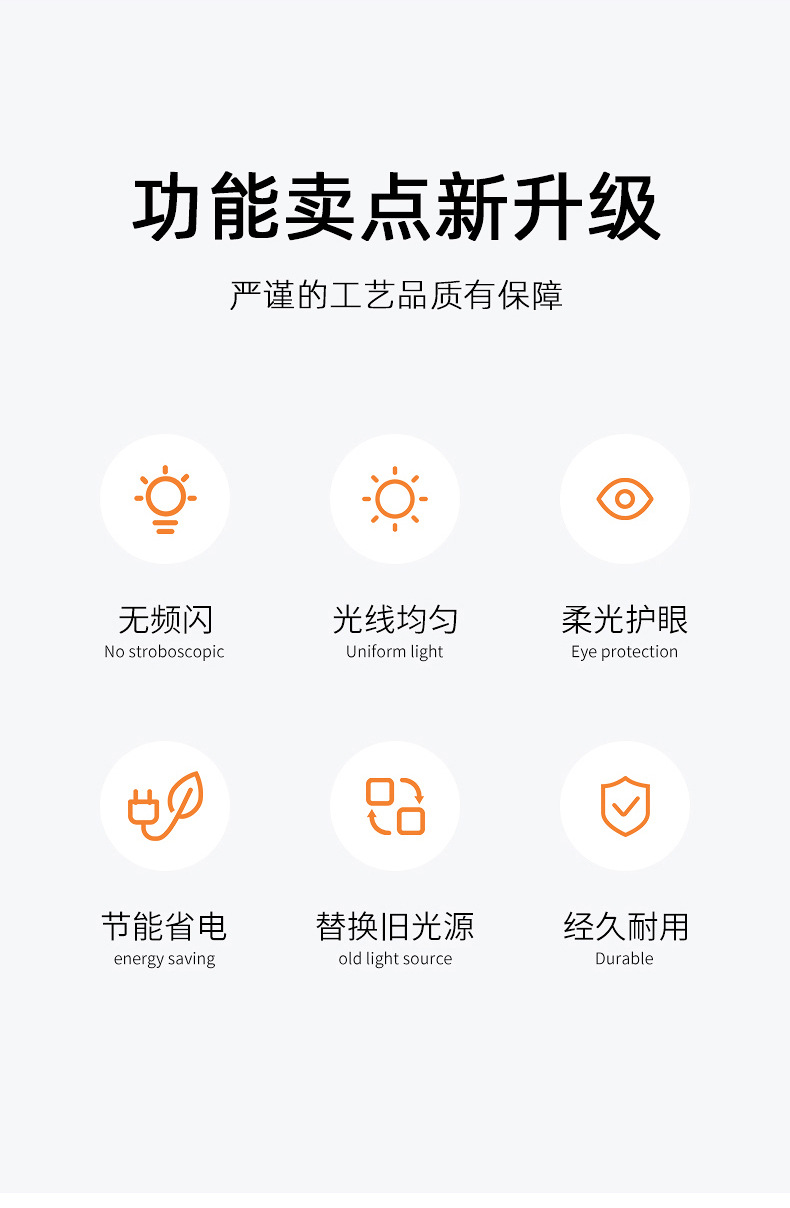 功能卖点新升级

严谨的工艺品质有保障

无频闪
No stroboscopic

光线均匀
Uniform light

柔光护眼
Eye protection

节能省电
energy saving

替换旧光源
old light source

经久耐用
Durable