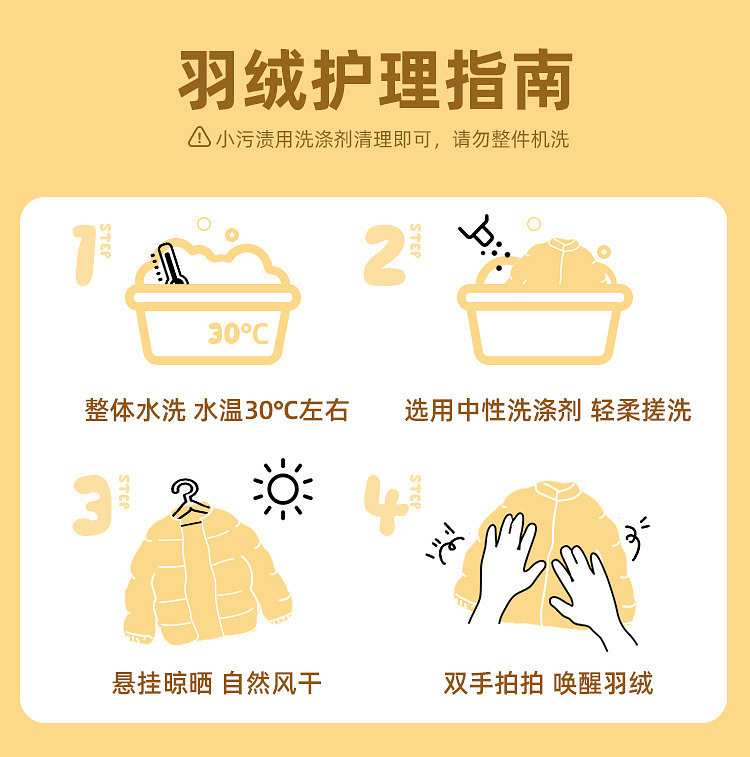 羽绒护理指南

小污渍用洗涤剂清理即可，请勿整件机洗

1 STEP

30℃

整体水洗 水温30℃左右

2 STEP

选用中性洗涤剂 轻柔搓洗

3 STEP

悬挂晾晒 自然风干

4 STEP

双手拍拍 唤醒羽绒