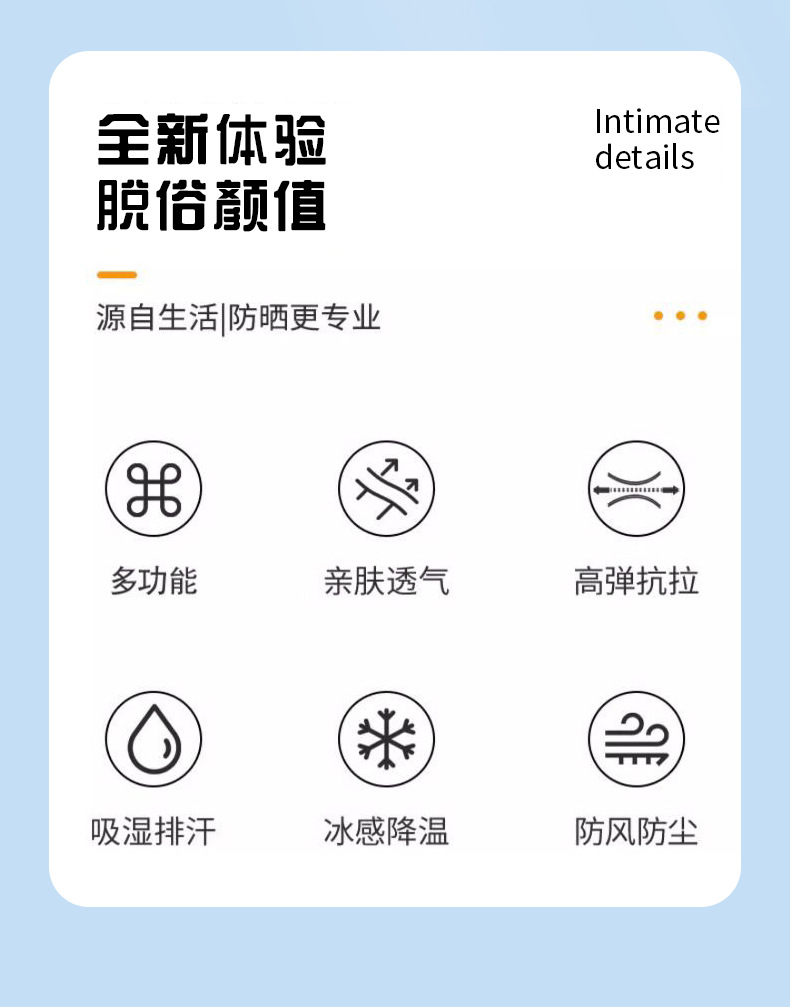 全新体验
脱俗颜值

Intimate
details

源自生活|防晒更专业

多功能

亲肤透气

高弹抗拉

吸湿排汗

冰感降温

防风防尘