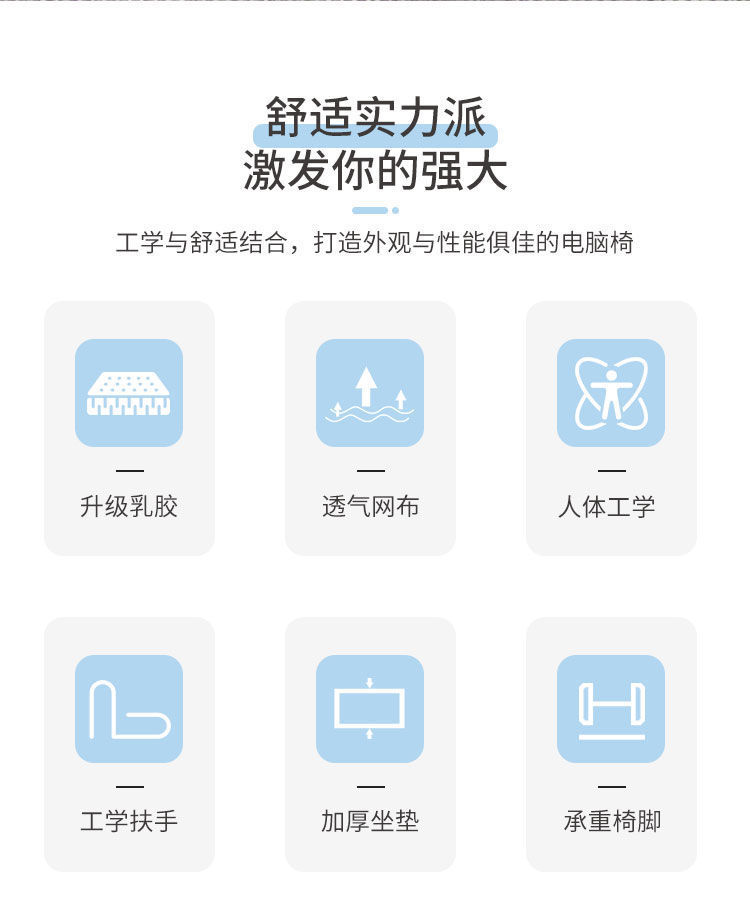 舒适实力派
激发你的强大

工学与舒适结合，打造外观与性能俱佳的电脑椅

升级乳胶

透气网布

人体工学

工学扶手

加厚坐垫

承重椅脚