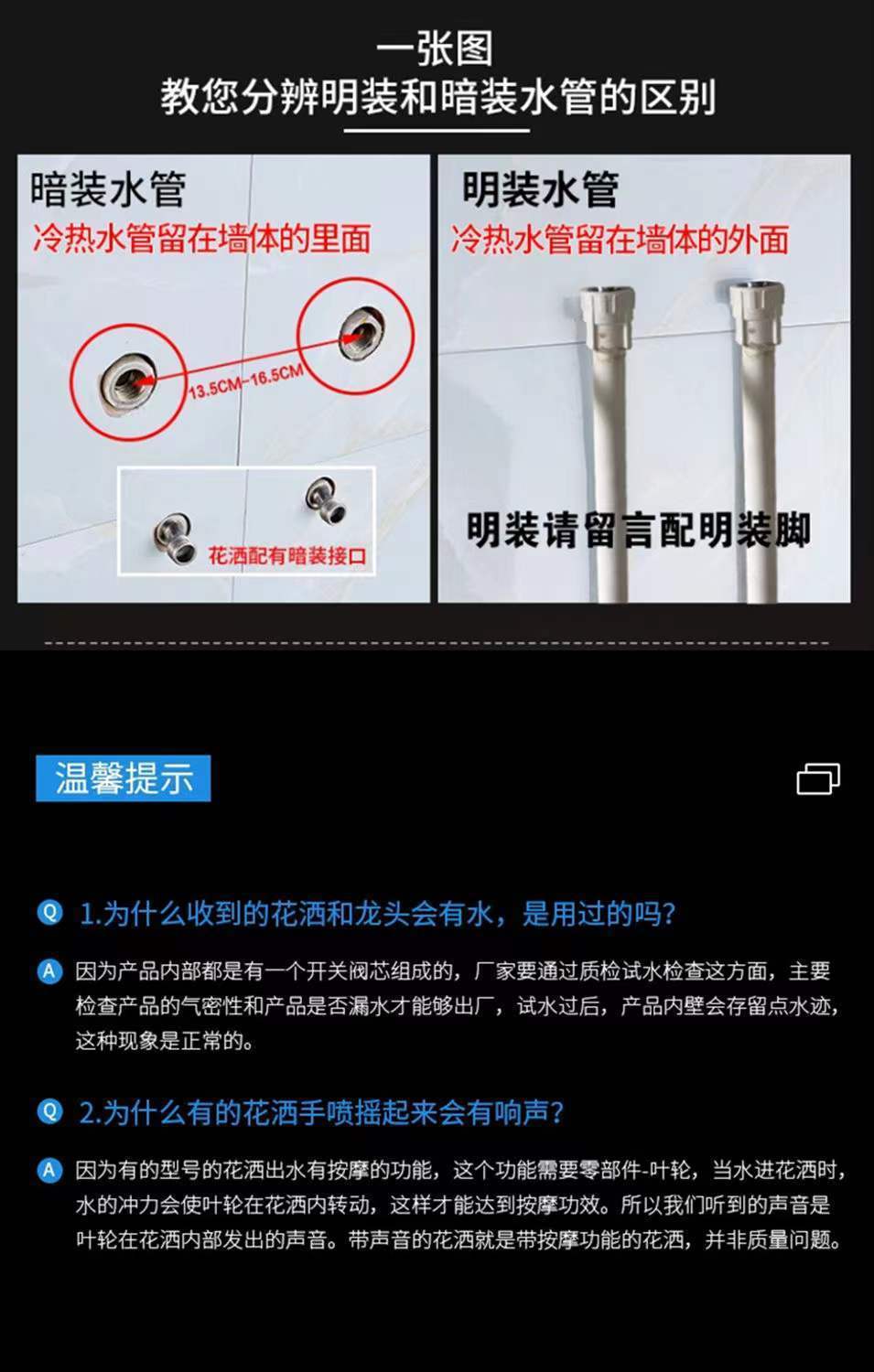 一张图
教您分辨明装和暗装水管的区别

暗装水管
冷热水管留在墙体的里面

13.5CM-16.5CM

花洒配有暗装接口

明装水管
冷热水管留在墙体的外面

明装请留言配明装脚

温馨提示

Q 1.为什么收到的花洒和龙头会有水，是用过的吗?

A 因为产品内部都是有一个开关阀芯组成的，厂家要通过质检试水检查这方面，主要检查产品的气密性和产品是否漏水才能够出厂，试水过后，产品内壁会存留点水迹，这种现象是正常的。

Q 2.为什么有的花洒手喷摇起来会有响声?

A 因为有的型号的花洒出水有按摩的功能，这个功能需要零部件-叶轮，当水进花洒时，水的冲力会使叶轮在花洒内转动，这样才能达到按摩功效。所以我们听到的声音是叶轮在花洒内部发出的声音。带声音的花洒就是带按摩功能的花洒，并非质量问题。