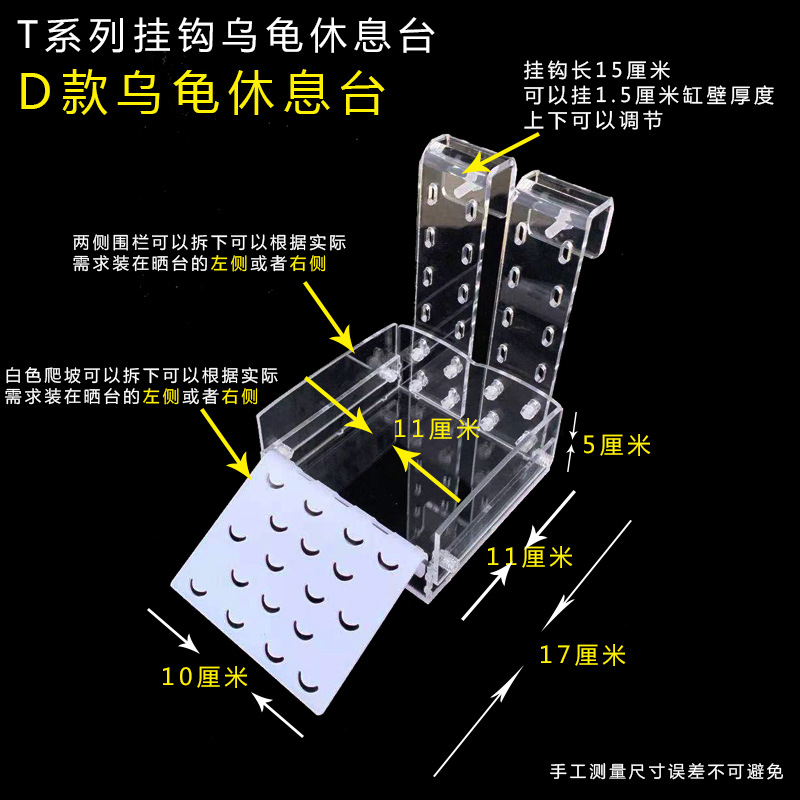 T系列挂钩乌龟休息台

D款乌龟休息台

挂钩长15厘米
可以挂1.5厘米缸壁厚度
上下可以调节

两侧围栏可以拆下可以根据实际需求装在晒台的左侧或者右侧

白色爬坡可以拆下可以根据实际需求装在晒台的左侧或者右侧

11厘米

5厘米

11厘米

17厘米

10厘米

手工测量尺寸误差不可避免