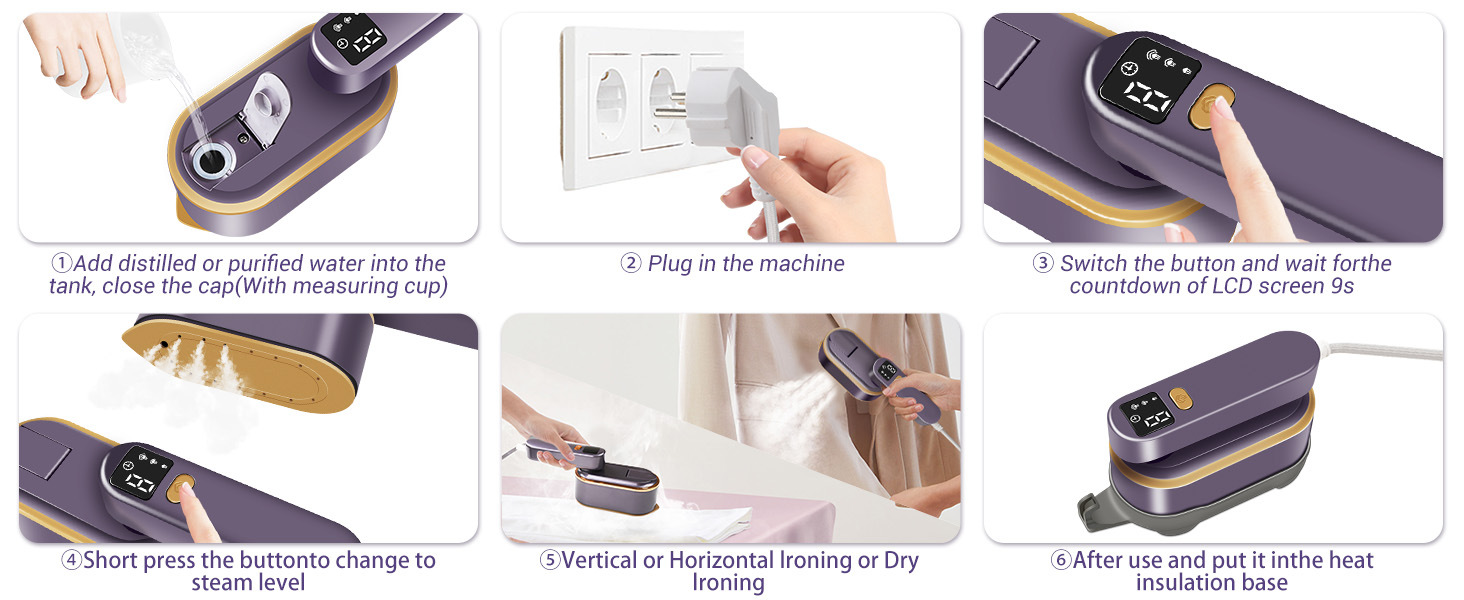 ①Add distilled or purified water into the tank, close the cap(With measuring cup)

② Plug in the machine

③ Switch the button and wait forthe countdown of LCD screen 9s

④Short press the buttonto change to steam level

⑤Vertical or Horizontal Ironing or Dry Ironing

⑥After use and put it inthe heat insulation base