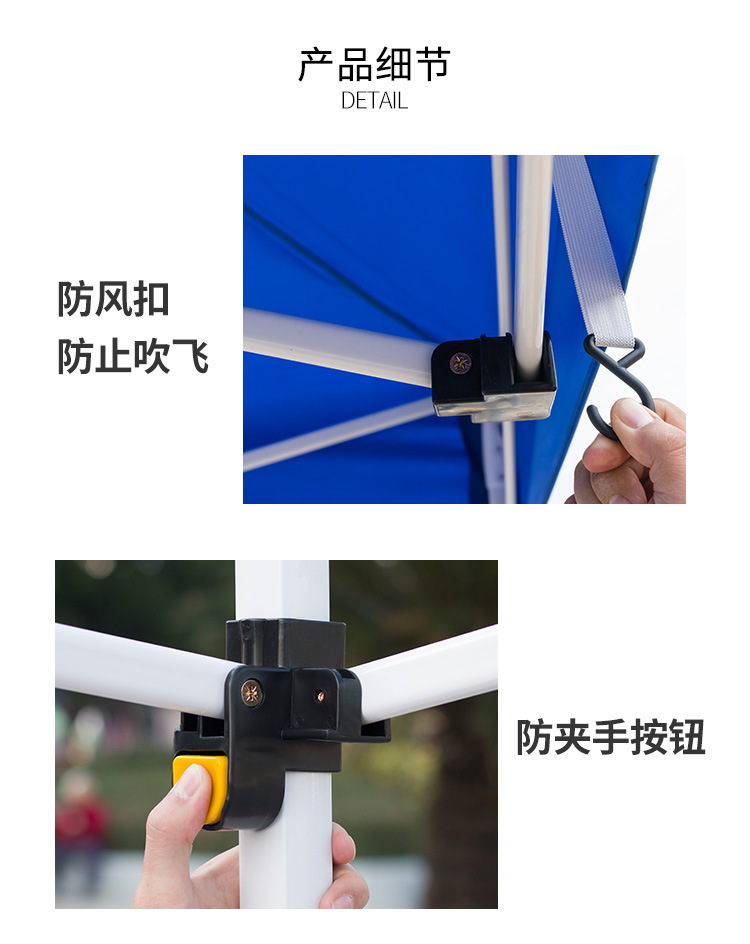 产品细节
DETAIL

防风扣
防止吹飞

防夹手按钮