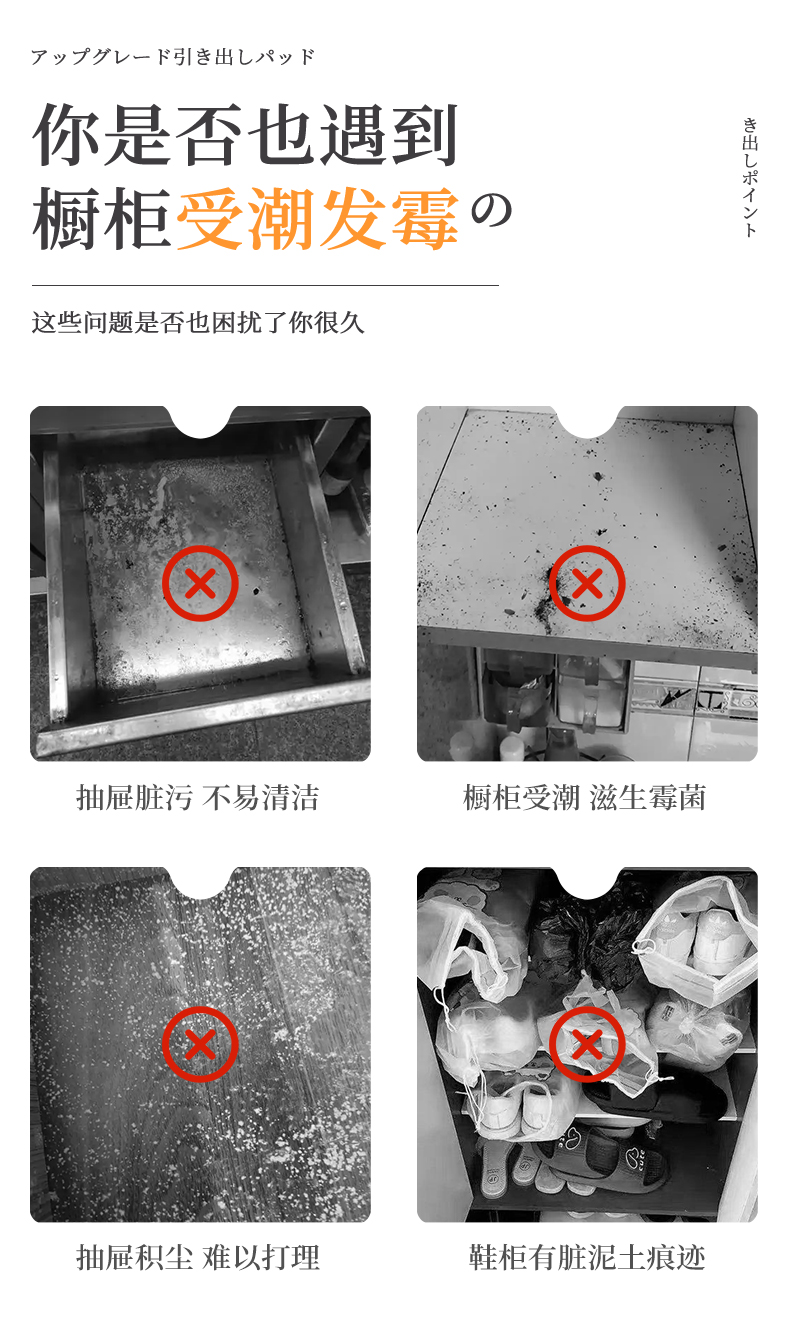 アップグレード引き出しパッド

你是否也遇到
橱柜受潮发霉の

き出しポイント

这些问题是否也困扰了你很久

抽屉脏污 不易清洁

橱柜受潮 滋生霉菌

抽屉积尘 难以打理

鞋柜有脏泥土痕迹