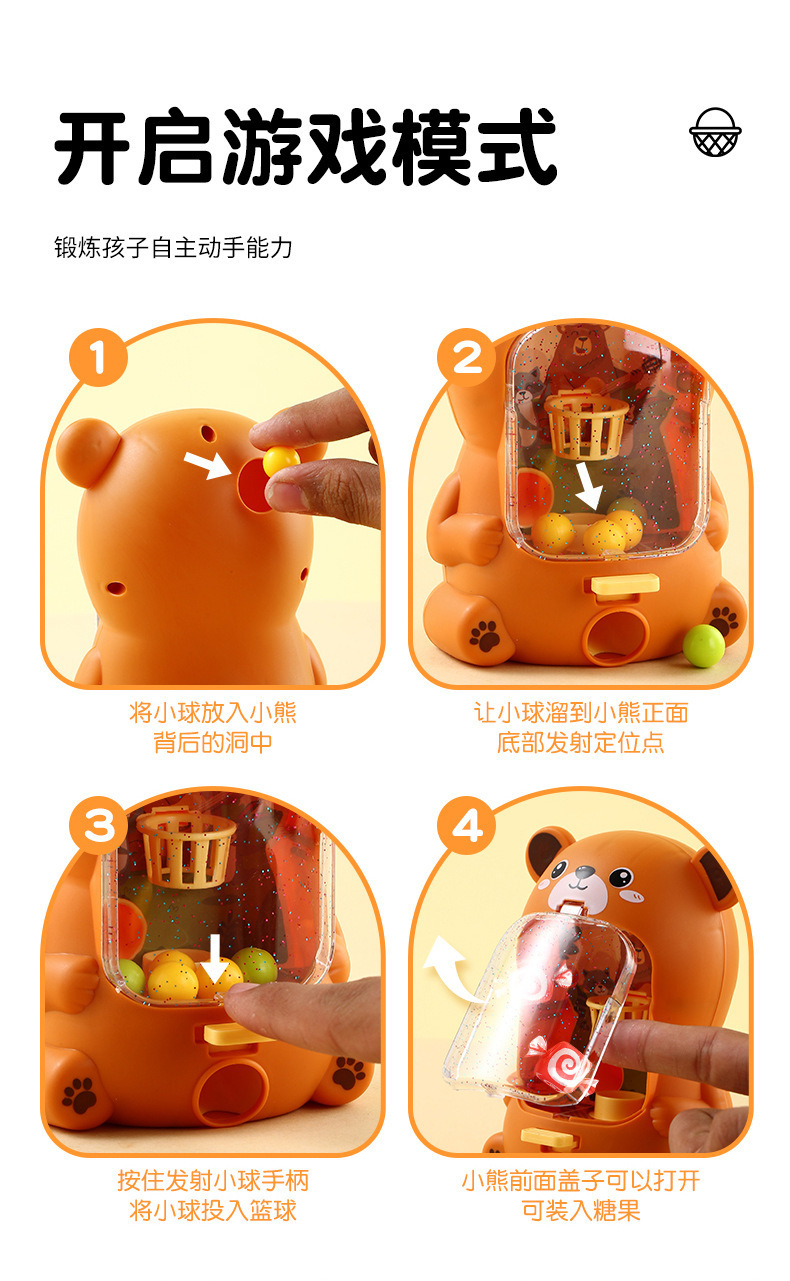 开启游戏模式

锻炼孩子自主动手能力

1

将小球放入小熊背后的洞中

2

让小球溜到小熊正面底部发射定位点

3

按住发射小球手柄将小球投入篮球

4

小熊前面盖子可以打开可装入糖果