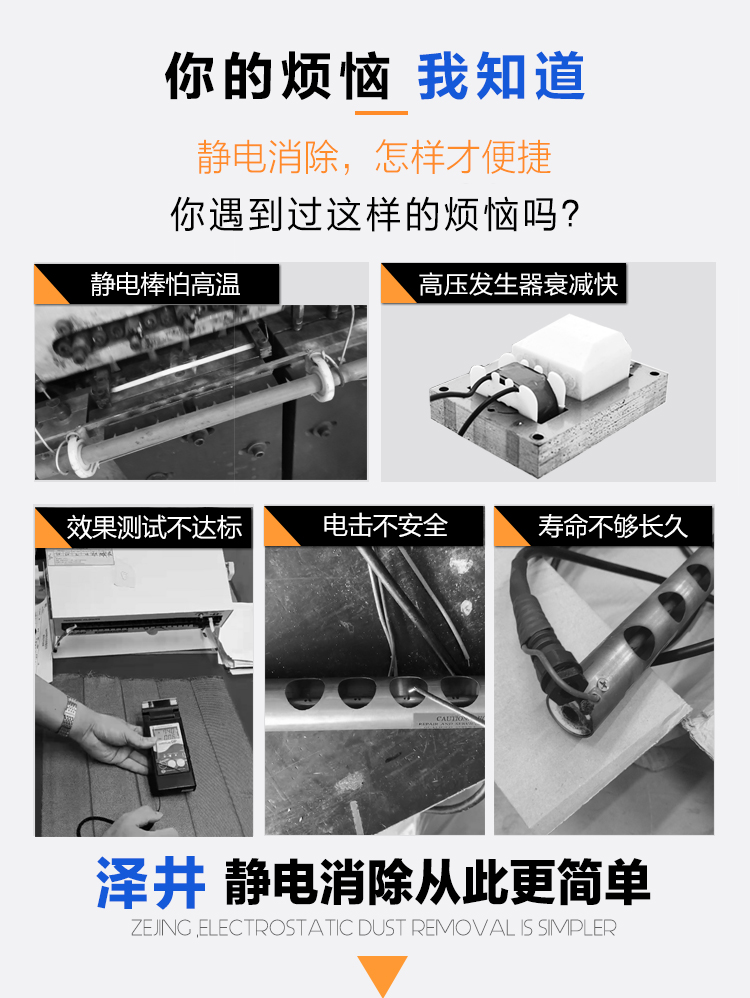 你的烦恼 我知道

静电消除，怎样才便捷

你遇到过这样的烦恼吗?

静电棒怕高温

高压发生器衰减快

效果测试不达标

电击不安全

寿命不够长久

泽井 静电消除从此更简单

ZEJING ,ELECTROSTATIC DUST REMOVAL IS SIMPLER