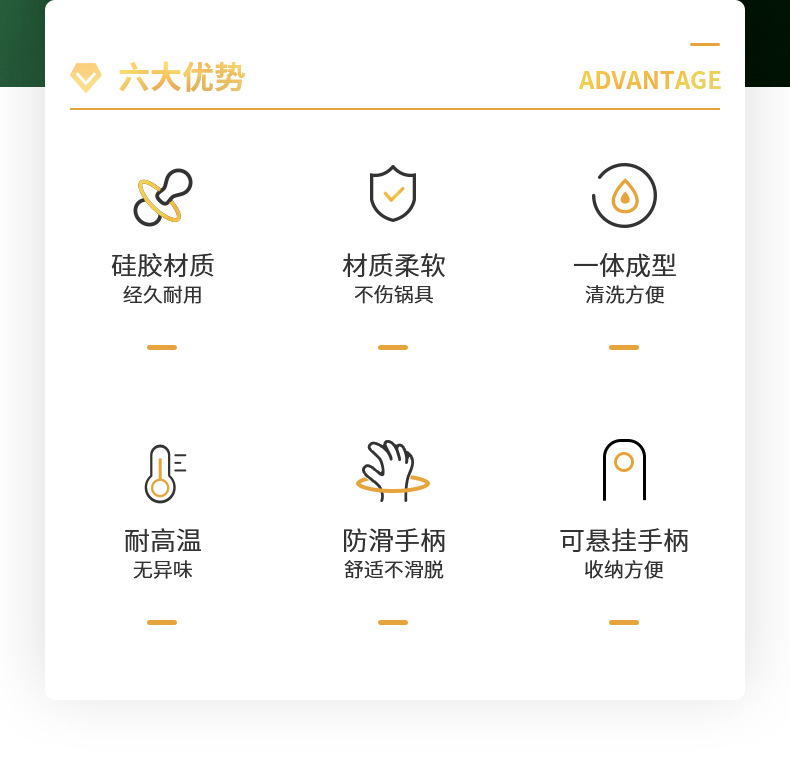 六大优势

ADVANTAGE

硅胶材质
经久耐用

材质柔软
不伤锅具

一体成型
清洗方便

耐高温
无异味

防滑手柄
舒适不滑脱

可悬挂手柄
收纳方便