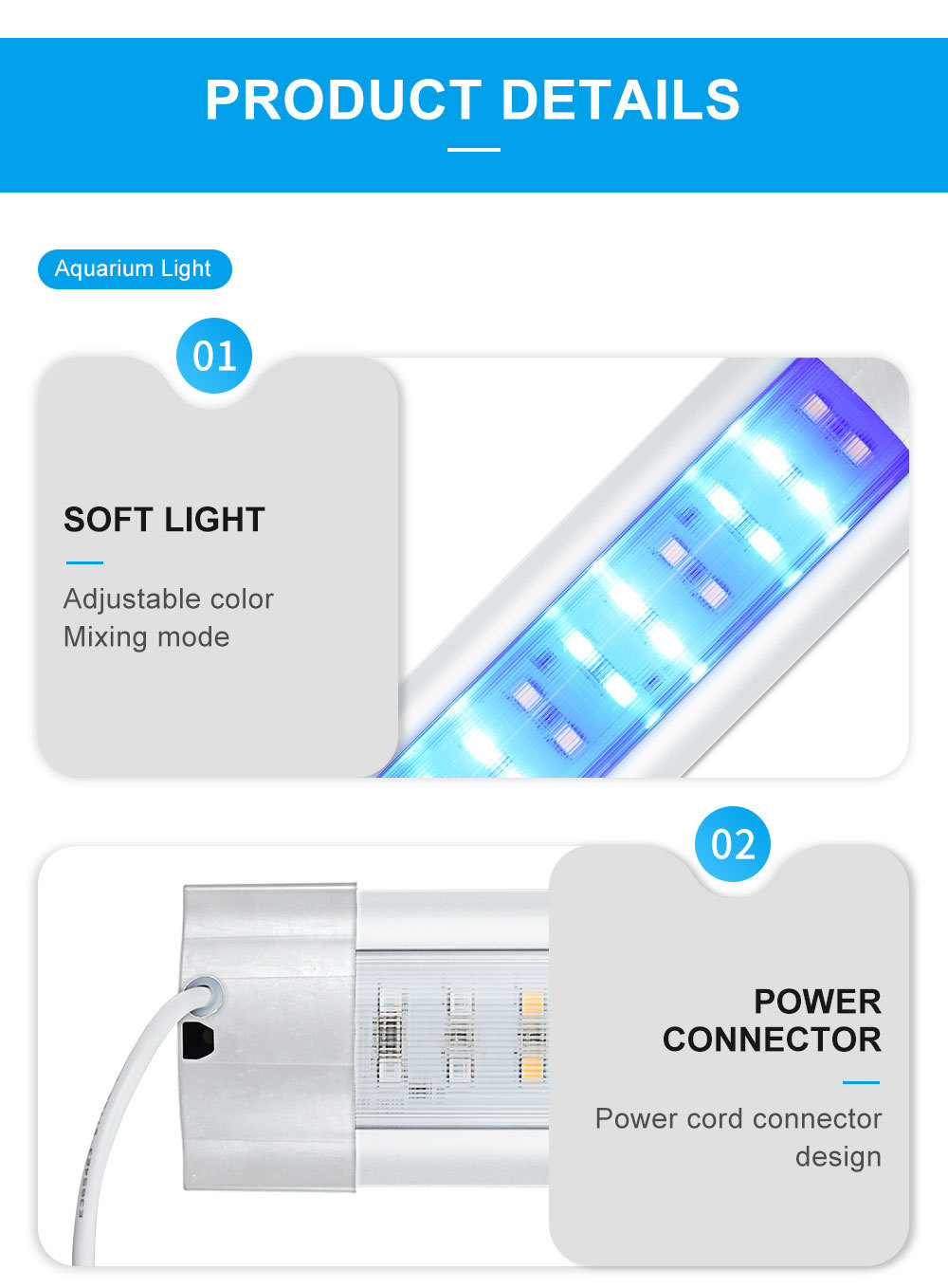 PRODUCT DETAILS

Aquarium Light

01

SOFT LIGHT

Adjustable color
Mixing mode

02

POWER CONNECTOR

Power cord connector design