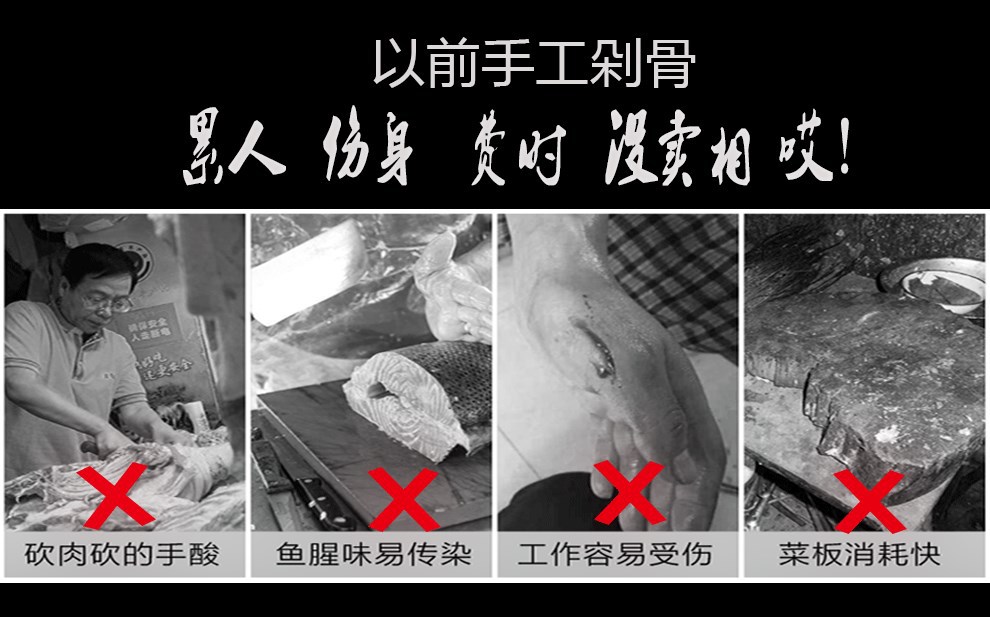 以前手工剁骨

累人 伤身 费时 没卖相哎!

砍肉砍的手酸

鱼腥味易传染

工作容易受伤

菜板消耗快