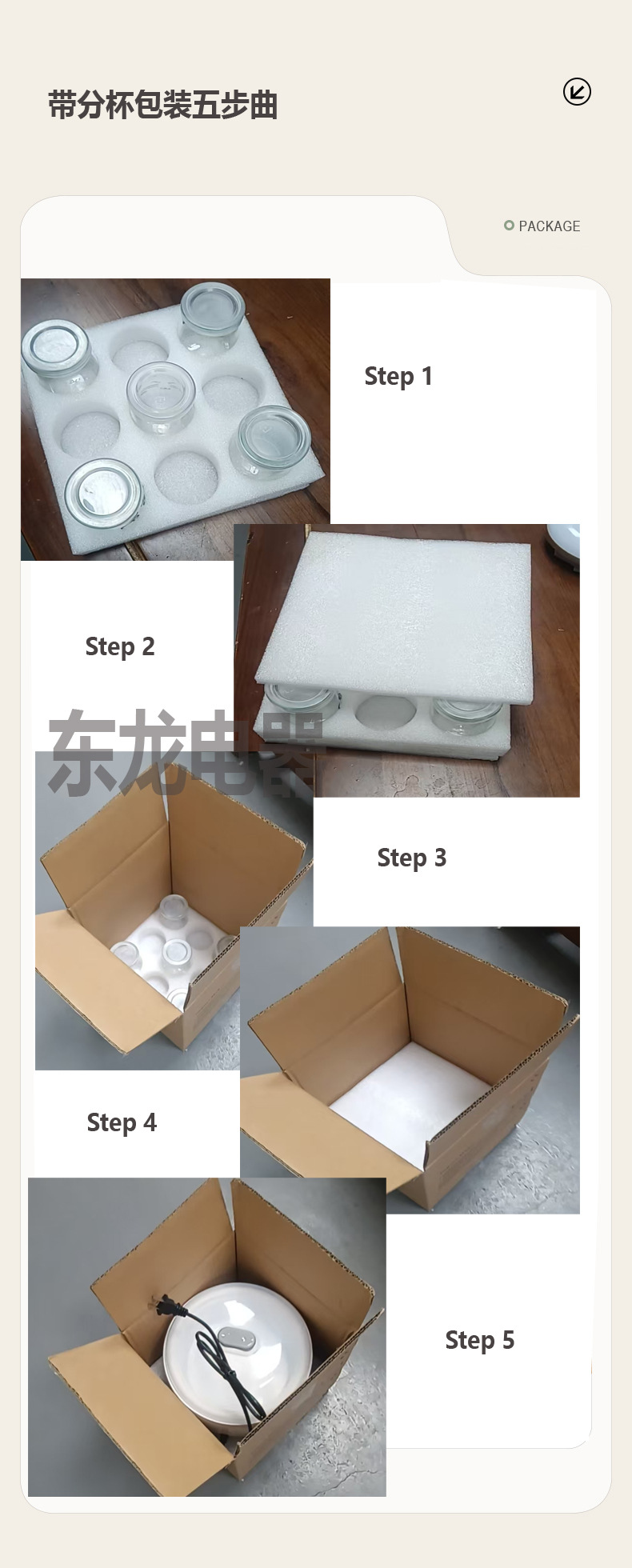 带分杯包装五步曲

PACKAGE

Step 1

Step 2

东龙电器

Step 3

Step 4

Step 5