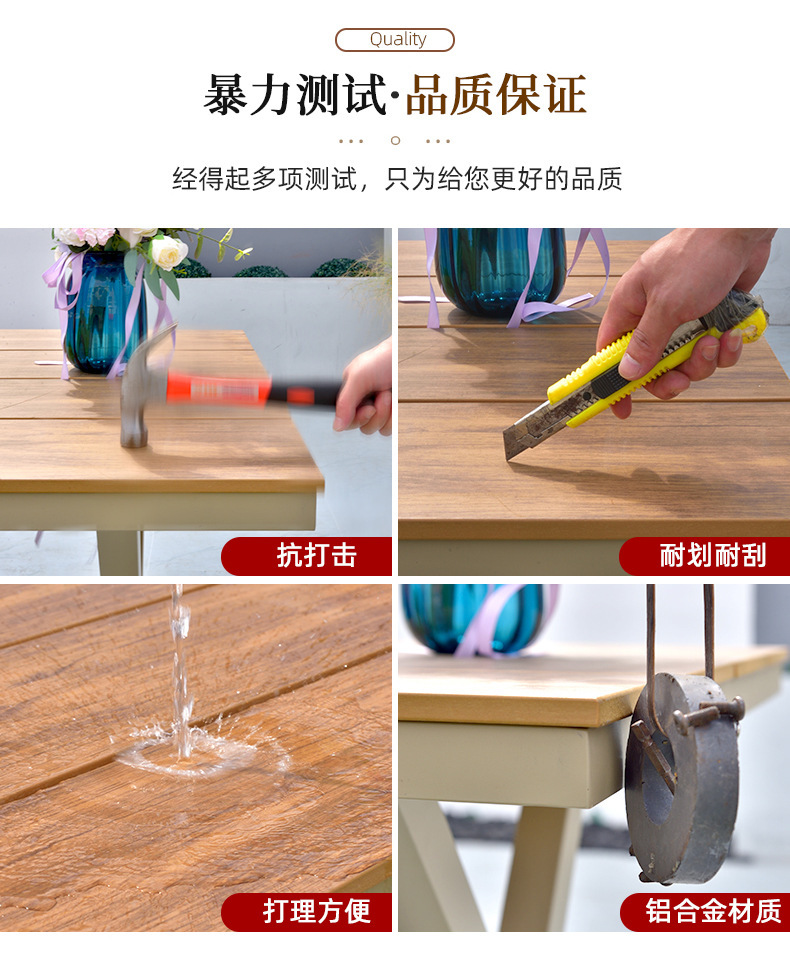 Quality

暴力测试·品质保证

经得起多项测试，只为给您更好的品质

抗打击

耐划耐刮

打理方便

铝合金材质