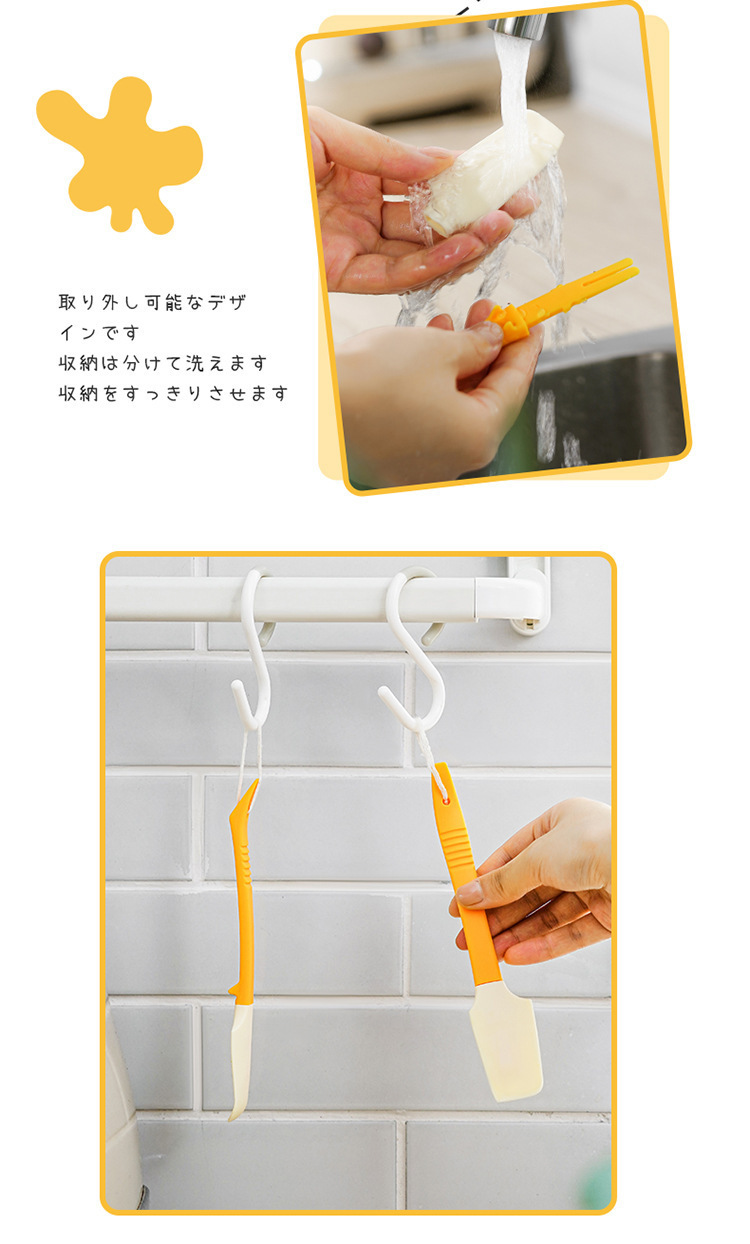 取り外し可能なデザインです
収納は分けて洗えます
収納をすっきりさせます