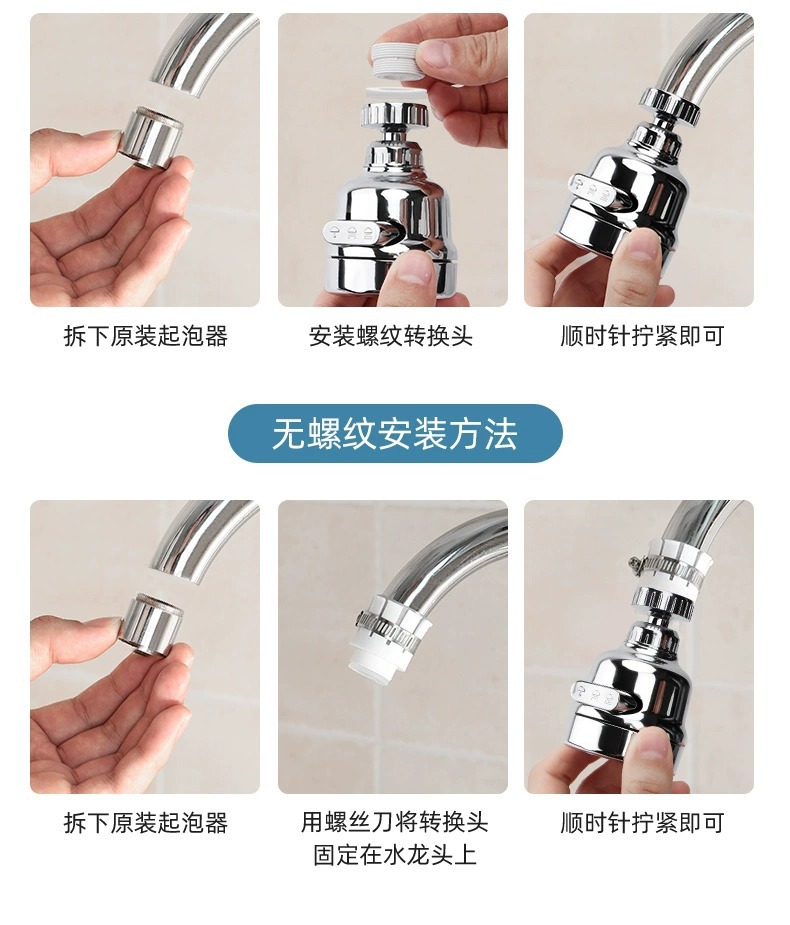 拆下原装起泡器

安装螺纹转换头

顺时针拧紧即可

无螺纹安装方法

拆下原装起泡器

用螺丝刀将转换头固定在水龙头上

顺时针拧紧即可