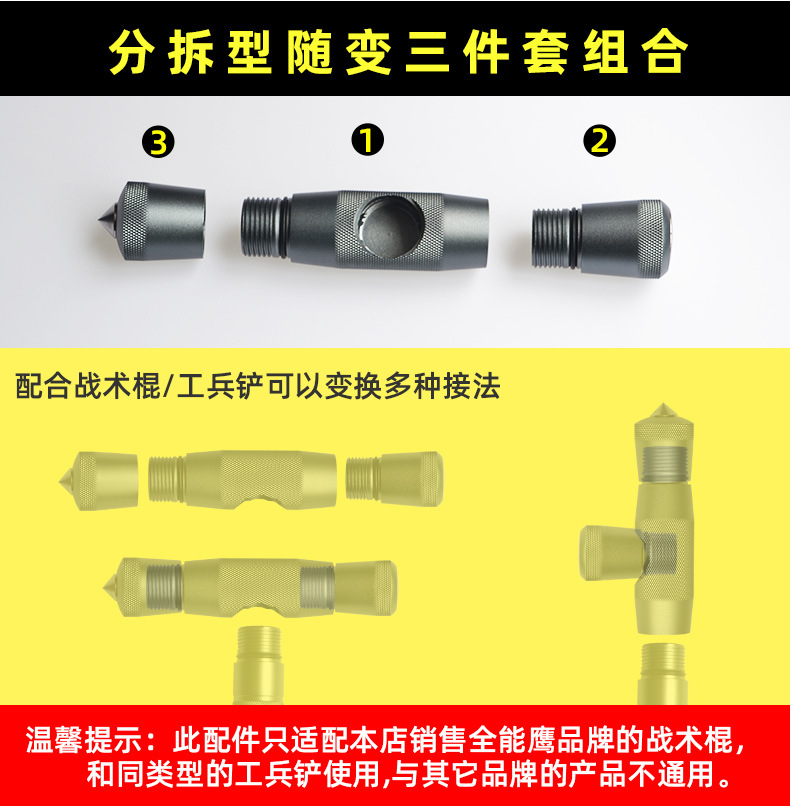 分拆型随变三件套组合

3 1 2

配合战术棍/工兵铲可以变换多种接法

温馨提示：此配件只适配本店销售全能鹰品牌的战术棍，和同类型的工兵铲使用,与其它品牌的产品不通用。