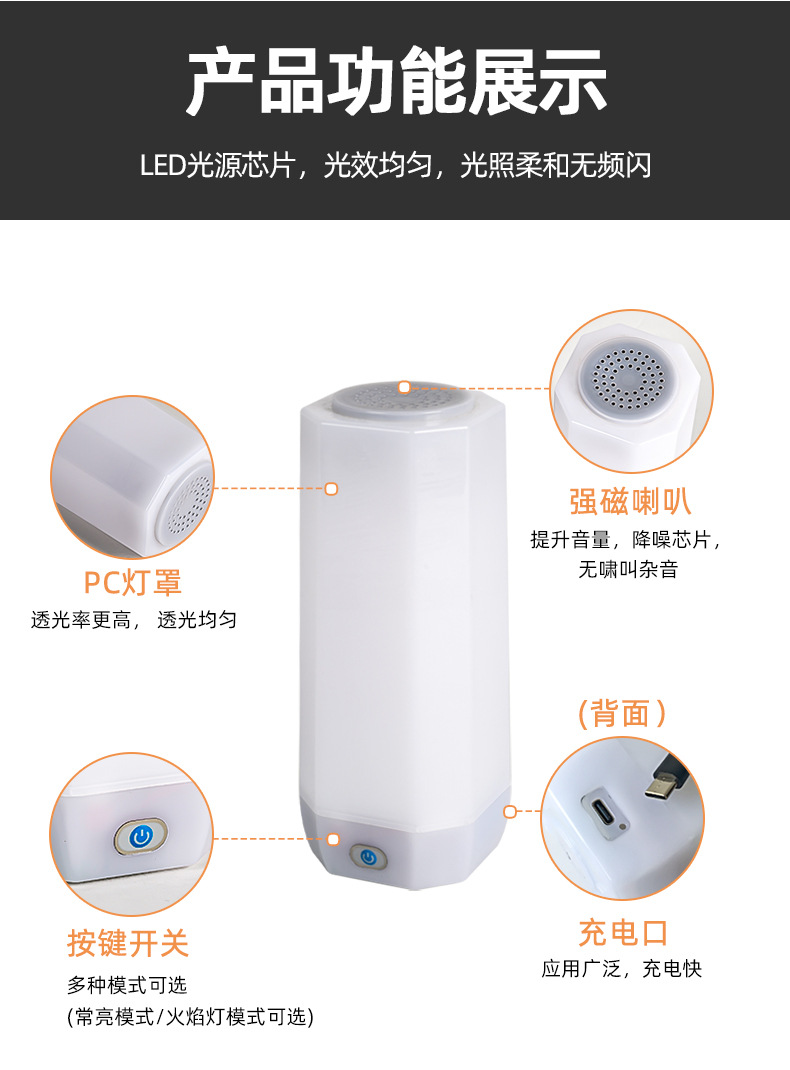 产品功能展示

LED光源芯片，光效均匀，光照柔和无频闪

强磁喇叭

提升音量，降噪芯片，无啸叫杂音

PC灯罩

透光率更高， 透光均匀

(背面)

按键开关

多种模式可选
(常亮模式/火焰灯模式可选)

充电口

应用广泛，充电快