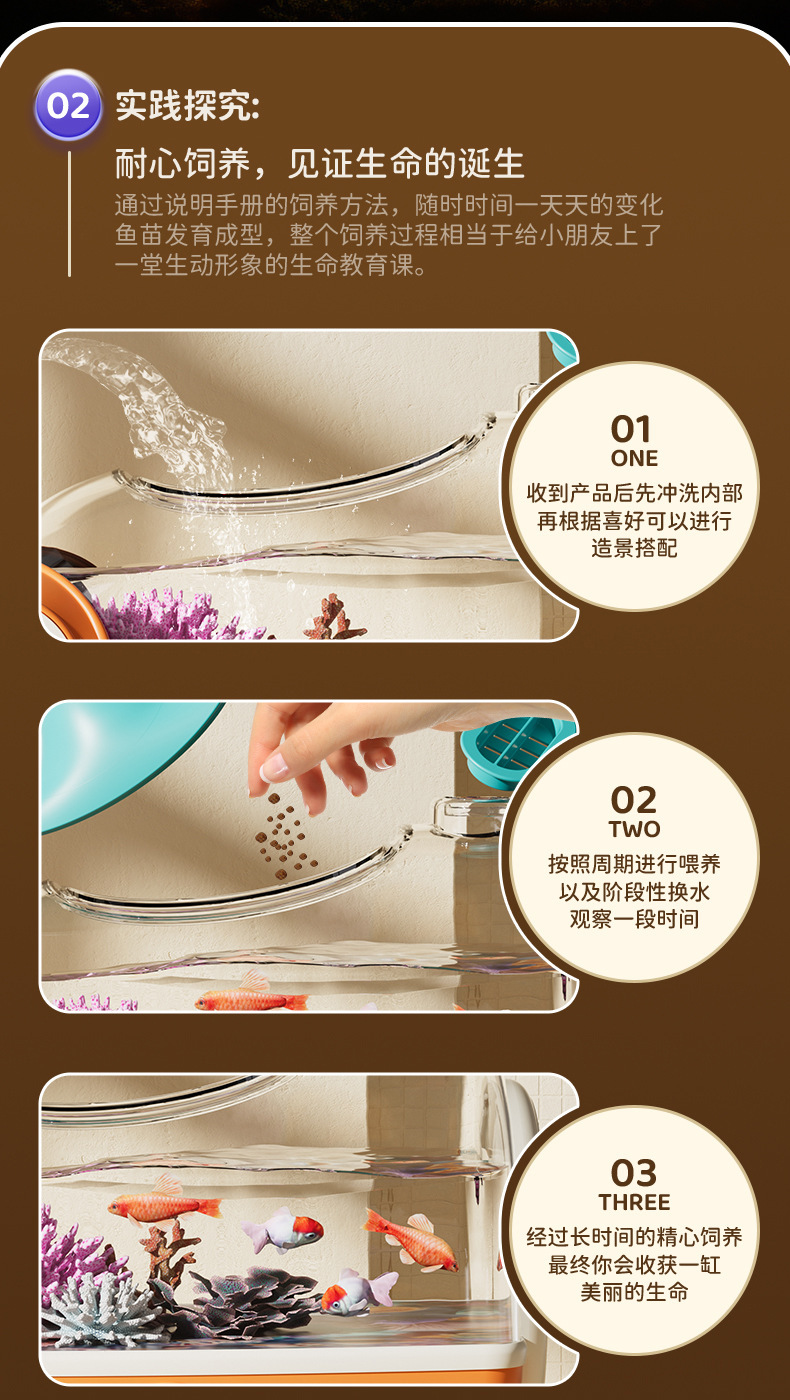 02 实践探究:

耐心饲养，见证生命的诞生

通过说明手册的饲养方法，随时时间一天天的变化鱼苗发育成型，整个饲养过程相当于给小朋友上了一堂生动形象的生命教育课。

01
ONE
收到产品后先冲洗内部
再根据喜好可以进行
造景搭配

02
TWO
按照周期进行喂养
以及阶段性换水
观察一段时间

03
THREE
经过长时间的精心饲养
最终你会收获一缸
美丽的生命